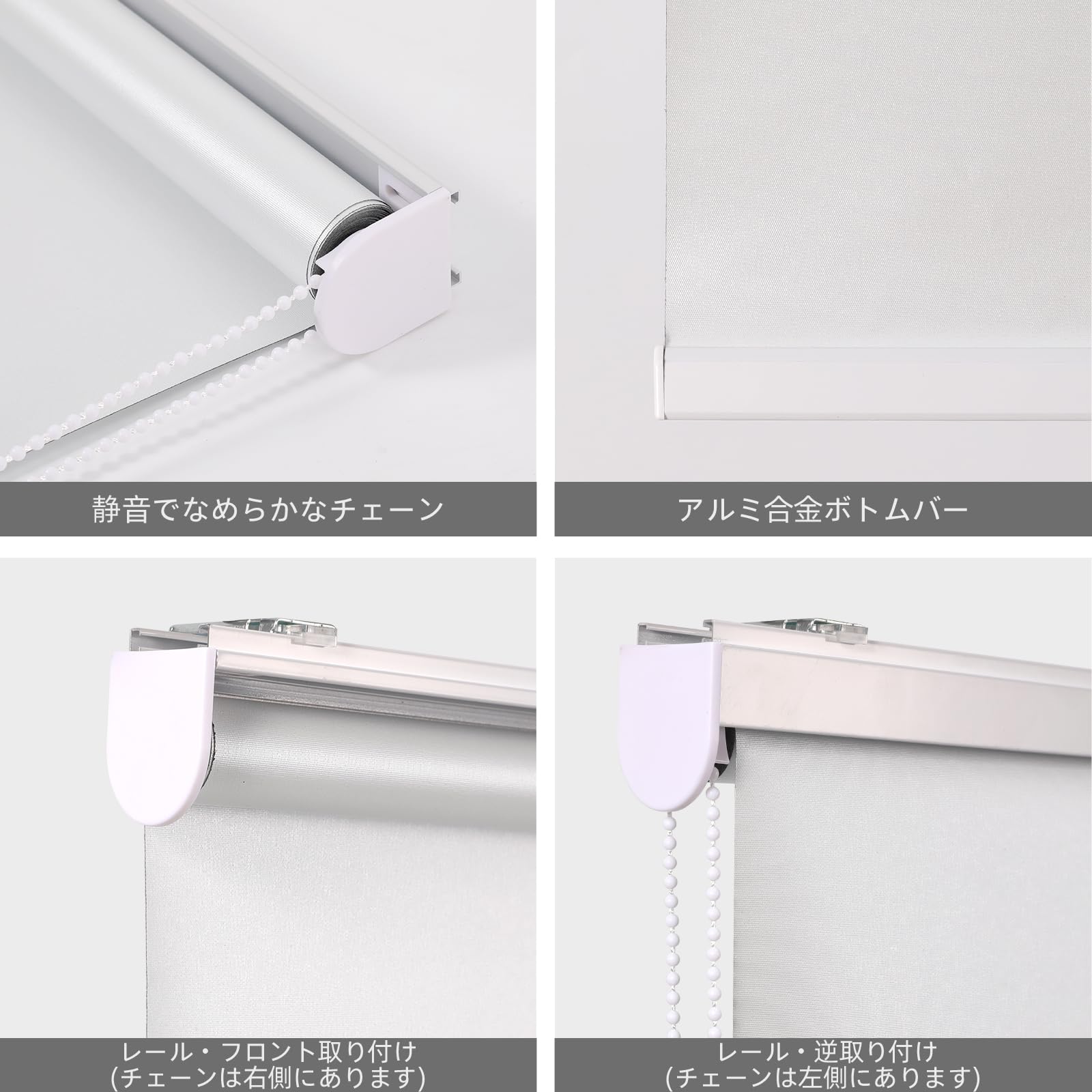 静音でなめらかなチェーン

アルミ合金ボトムバー

レール・フロント取り付け
(チェーンは右側にあります)

レール・逆取り付け
(チェーンは左側にあります)