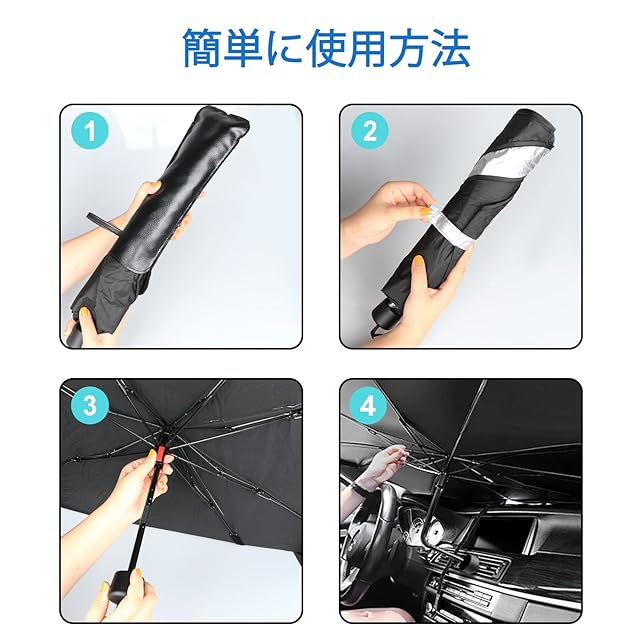 簡単に使用方法

1

2

3

4