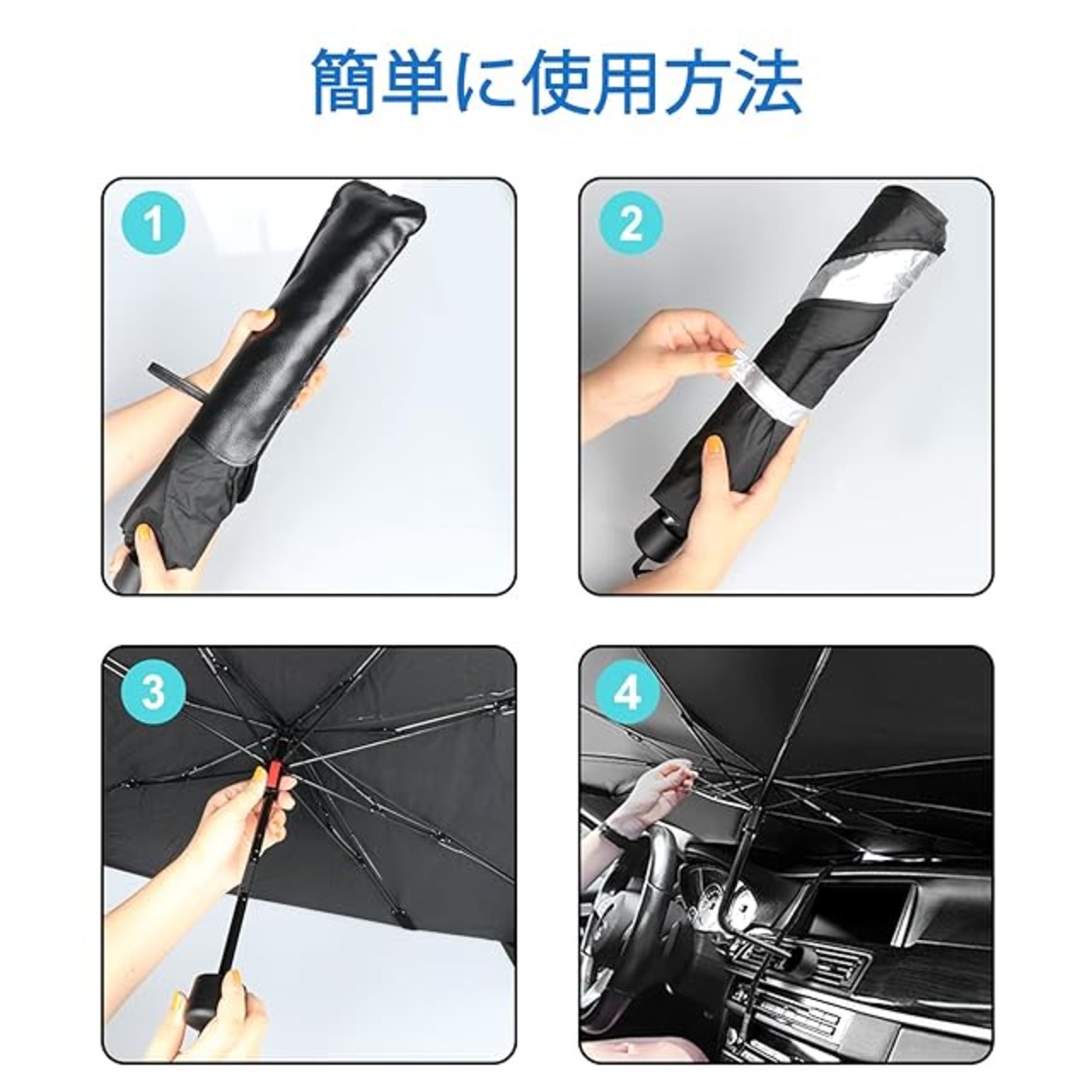 簡単に使用方法

1

2

3

4