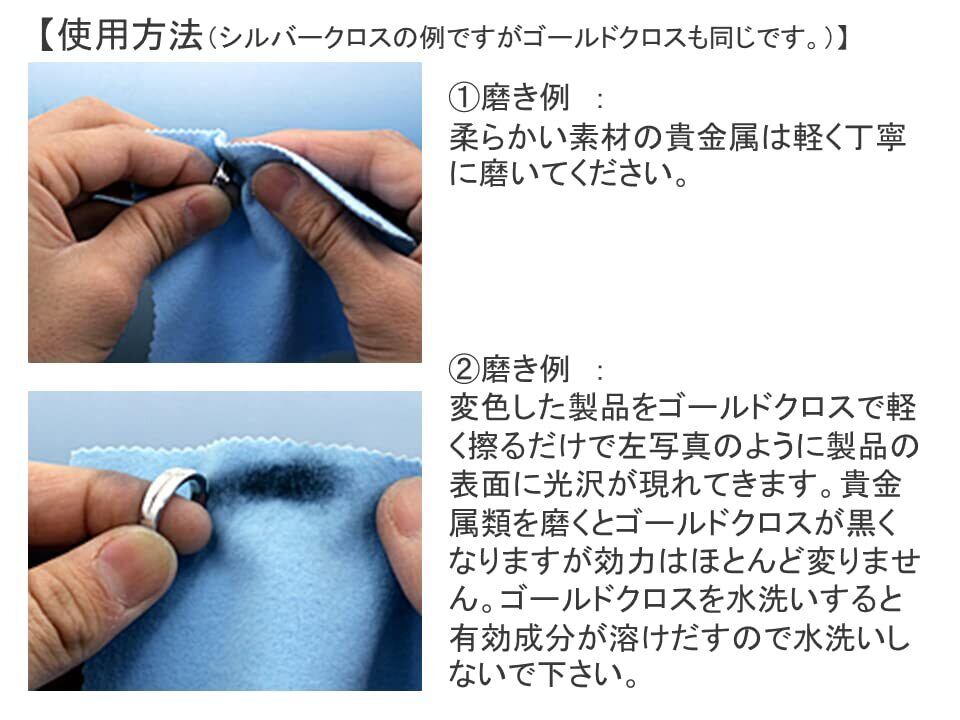 【使用方法（シルバークロスの例ですがゴールドクロスも同じです。）】

①磨き例　：
柔らかい素材の貴金属は軽く丁寧に磨いてください。

②磨き例　：
変色した製品をゴールドクロスで軽く擦るだけで左写真のように製品の表面に光沢が現れてきます。貴金属類を磨くとゴールドクロスが黒くなりますが効力はほとんど変りません。ゴールドクロスを水洗いすると有効成分が溶けだすので水洗いしないで下さい。