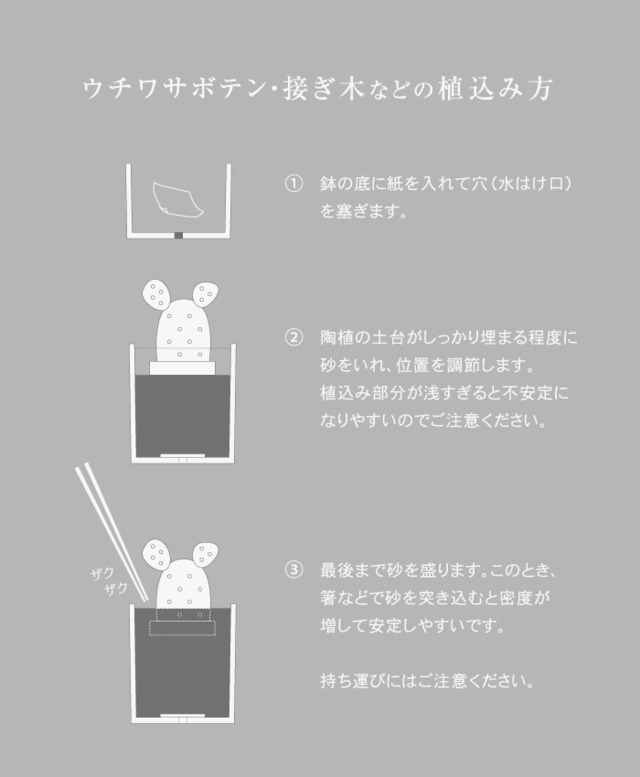 ウチワサボテン・接ぎ木などの植込み方

① 鉢の底に紙を入れて穴（水はけ口）を塞ぎます。

② 陶植の土台がしっかり埋まる程度に砂をいれ、位置を調節します。
植込み部分が浅すぎると不安定になりやすいのでご注意ください。

ザク
ザク

③ 最後まで砂を盛ります。このとき、箸などで砂を突き込むと密度が増して安定しやすいです。

持ち運びにはご注意ください。