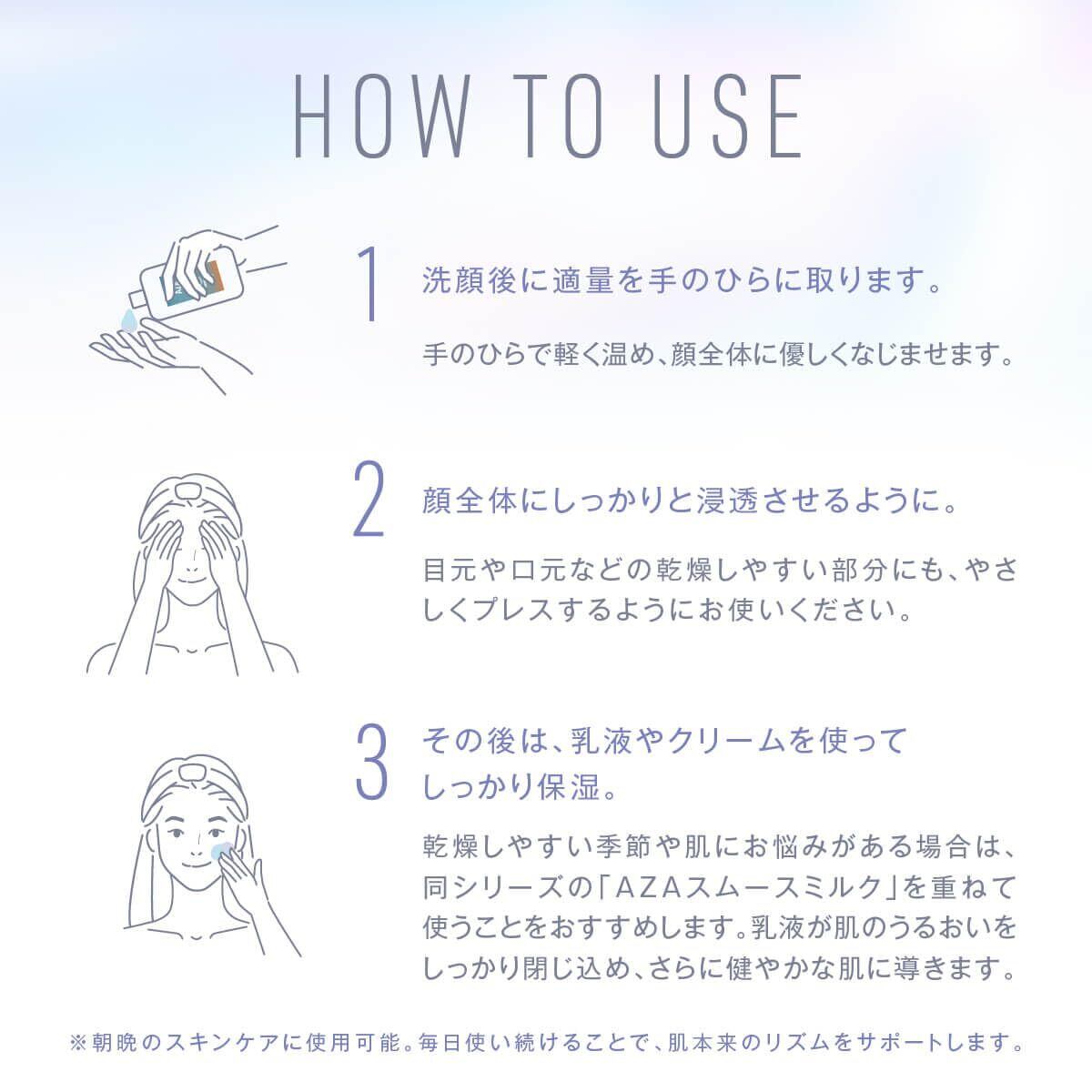 HOW TO USE

1 洗顔後に適量を手のひらに取ります。

手のひらで軽く温め、顔全体に優しくなじませます。

2 顔全体にしっかりと浸透させるように。

目元や口元などの乾燥しやすい部分にも、やさしくプレスするようにお使いください。

3 その後は、乳液やクリームを使ってしっかり保湿。

乾燥しやすい季節や肌にお悩みがある場合は、同シリーズの「AZAスムースミルク」を重ねて使うことをおすすめします。乳液が肌のうるおいをしっかり閉じ込め、さらに健やかな肌に導きます。

※朝晩のスキンケアに使用可能。毎日使い続けることで、肌本来のリズムをサポートします。