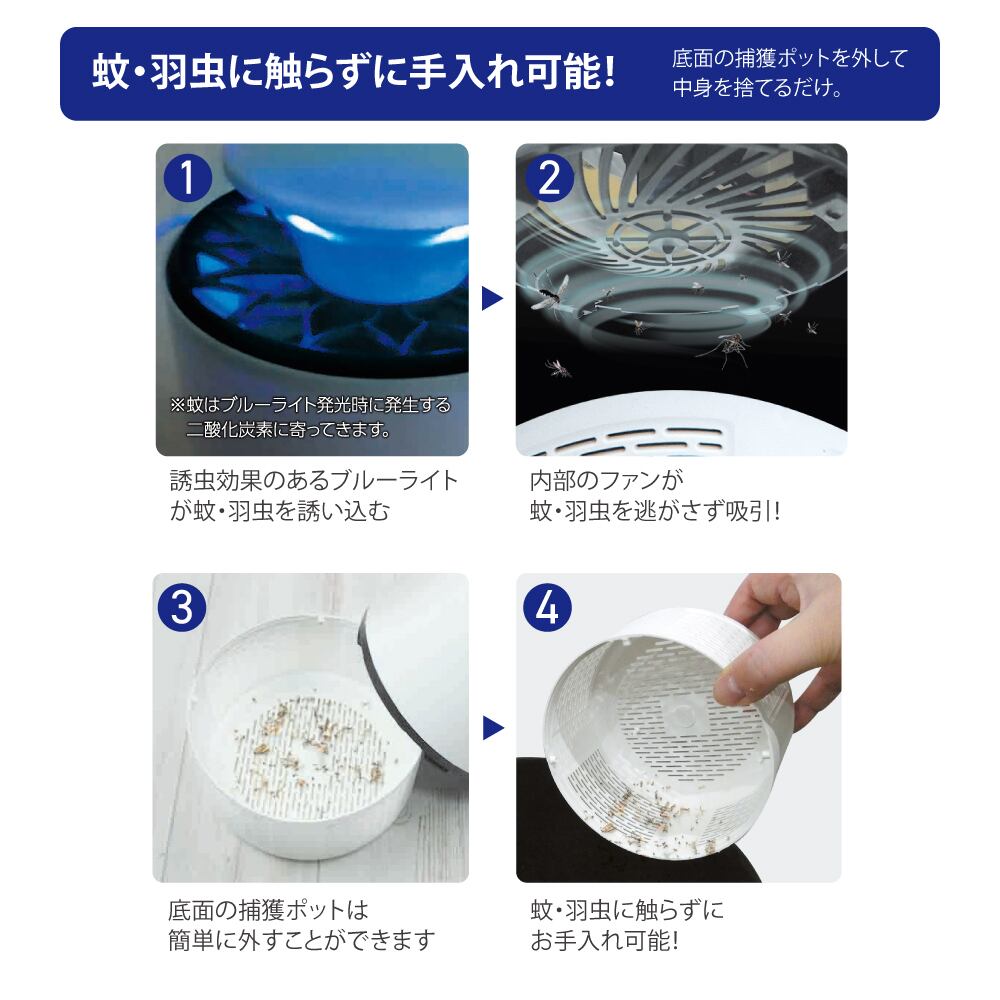 蚊・羽虫に触らずに手入れ可能!

底面の捕獲ポットを外して中身を捨てるだけ。

1

※蚊はブルーライト発光時に発生する二酸化炭素に寄ってきます。

誘虫効果のあるブルーライトが蚊・羽虫を誘い込む

2

内部のファンが蚊・羽虫を逃がさず吸引!

3

底面の捕獲ポットは簡単に外すことができます

4

蚊・羽虫に触らずにお手入れ可能!