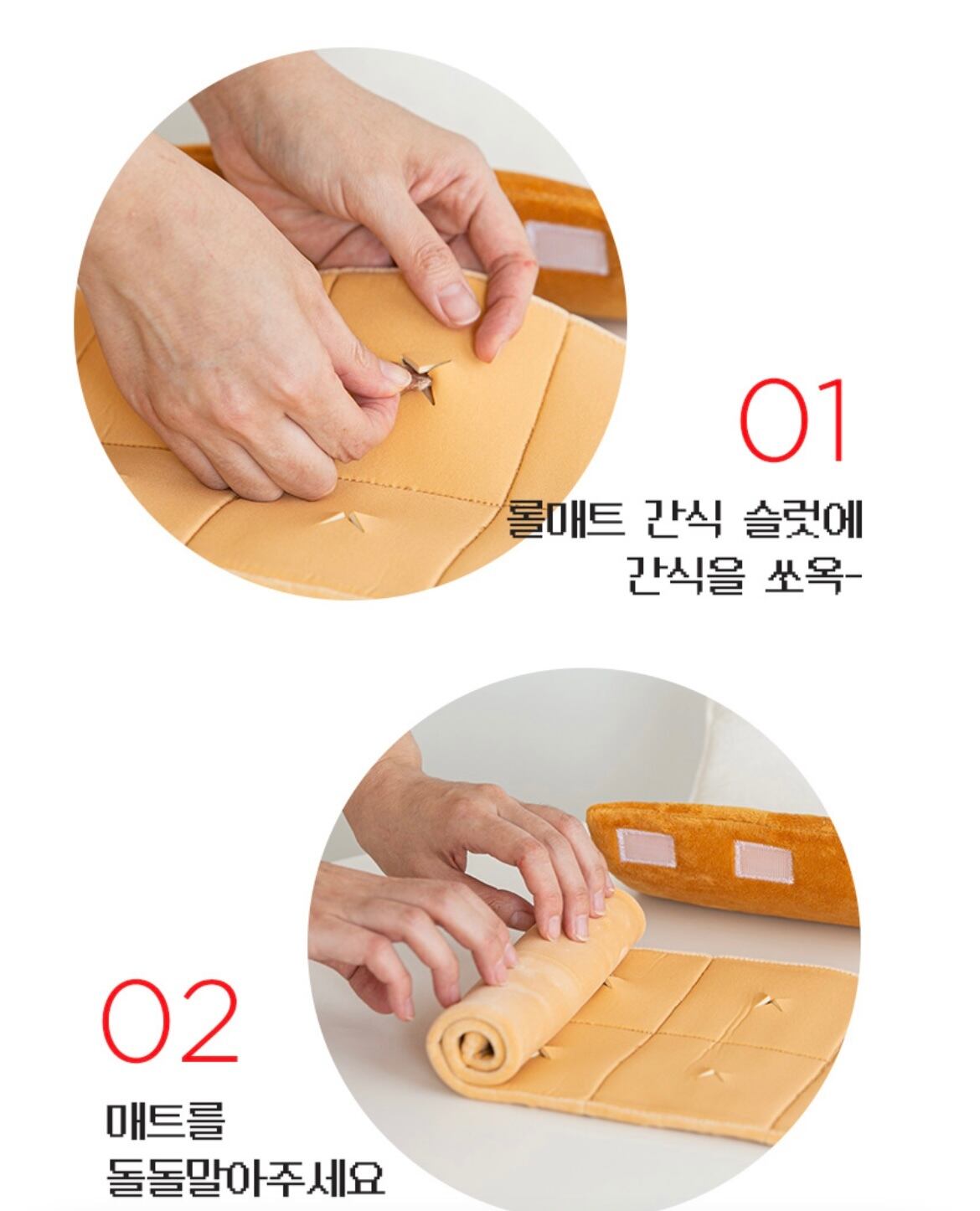 01
롤매트 간식 슬럿에
간식을 쏘옥-

02
매트를
돌돌말아주세요