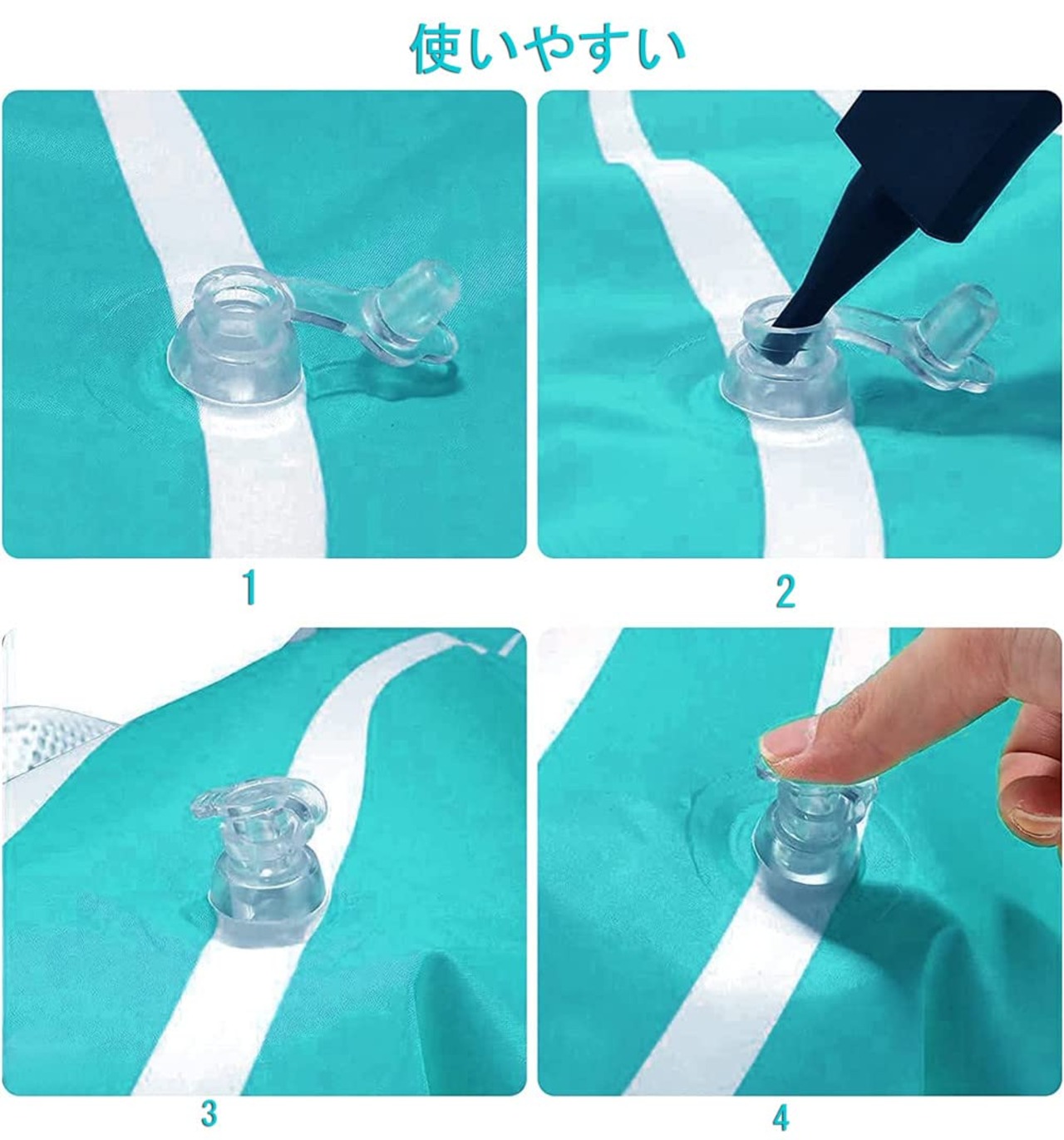 使いやすい

1

2

3

4