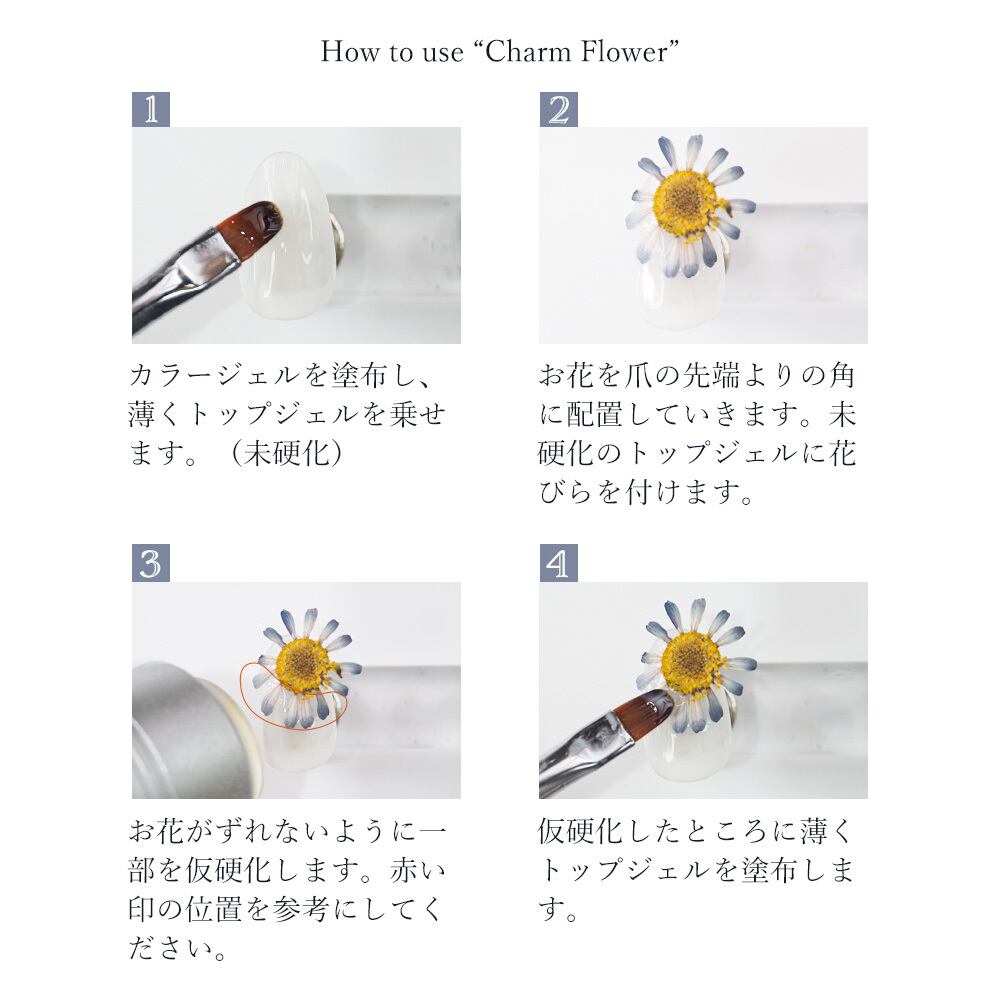 How to use “Charm Flower”

1

カラージェルを塗布し、薄くトップジェルを乗せます。（未硬化）

2

お花を爪の先端よりの角に配置していきます。未硬化のトップジェルに花びらを付けます。

3

お花がずれないように一部を仮硬化します。赤い印の位置を参考にしてください。

4

仮硬化したところに薄くトップジェルを塗布します。