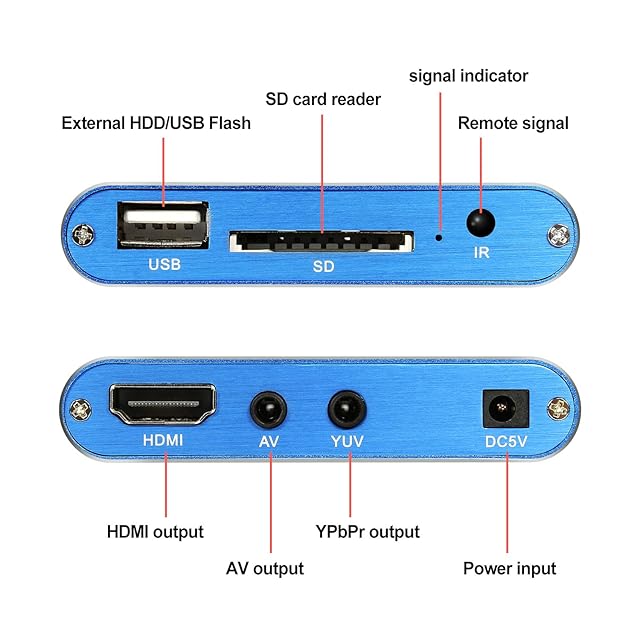 signal indicator

SD card reader

External HDD/USB Flash

Remote signal

USB

SD

IR

HDMI

AV

YUV

DC5V

HDMI output

YPbPr output

AV output

Power input