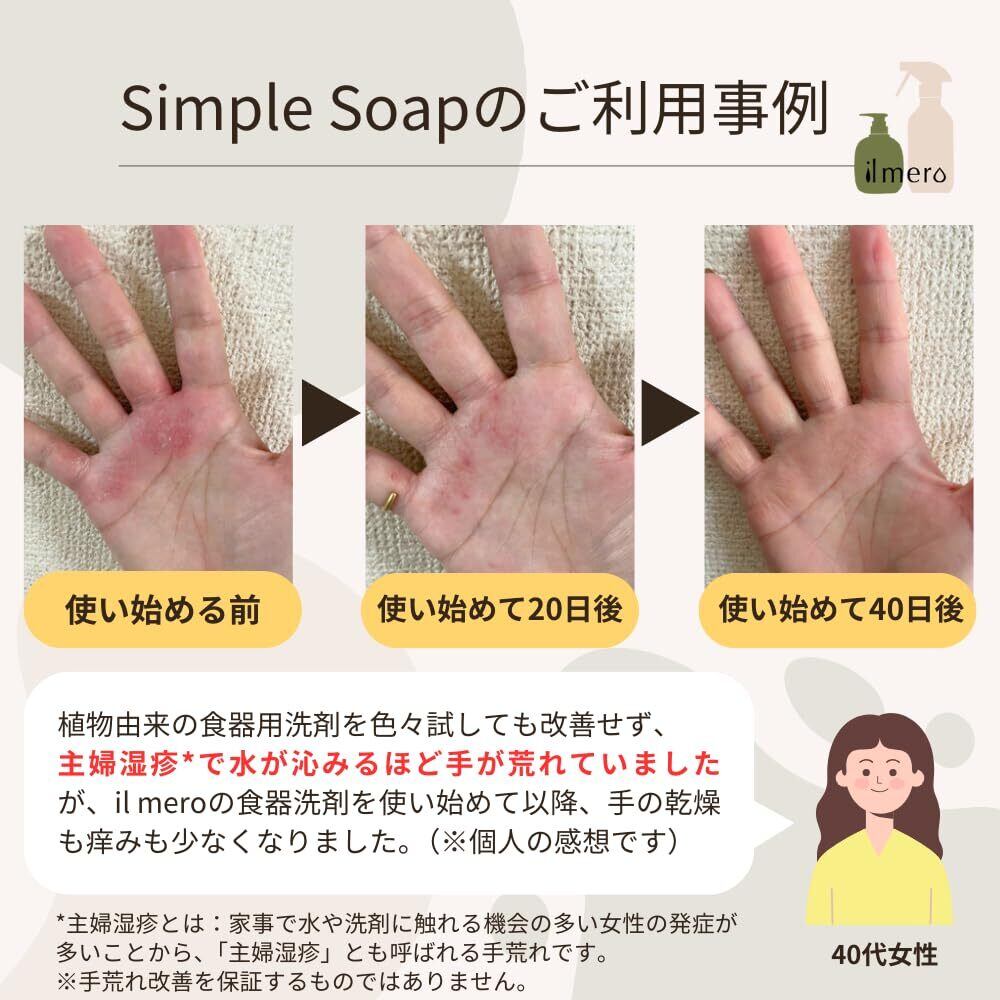 Simple Soapのご利用事例

il mero

使い始める前

使い始めて20日後

使い始めて40日後

植物由来の食器用洗剤を色々試しても改善せず、主婦湿疹*で水が沁みるほど手が荒れていましたが、il meroの食器洗剤を使い始めて以降、手の乾燥も痒みも少なくなりました。（※個人の感想です）

40代女性

*主婦湿疹とは：家事で水や洗剤に触れる機会の多い女性の発症が多いことから、「主婦湿疹」とも呼ばれる手荒れです。
※手荒れ改善を保証するものではありません。