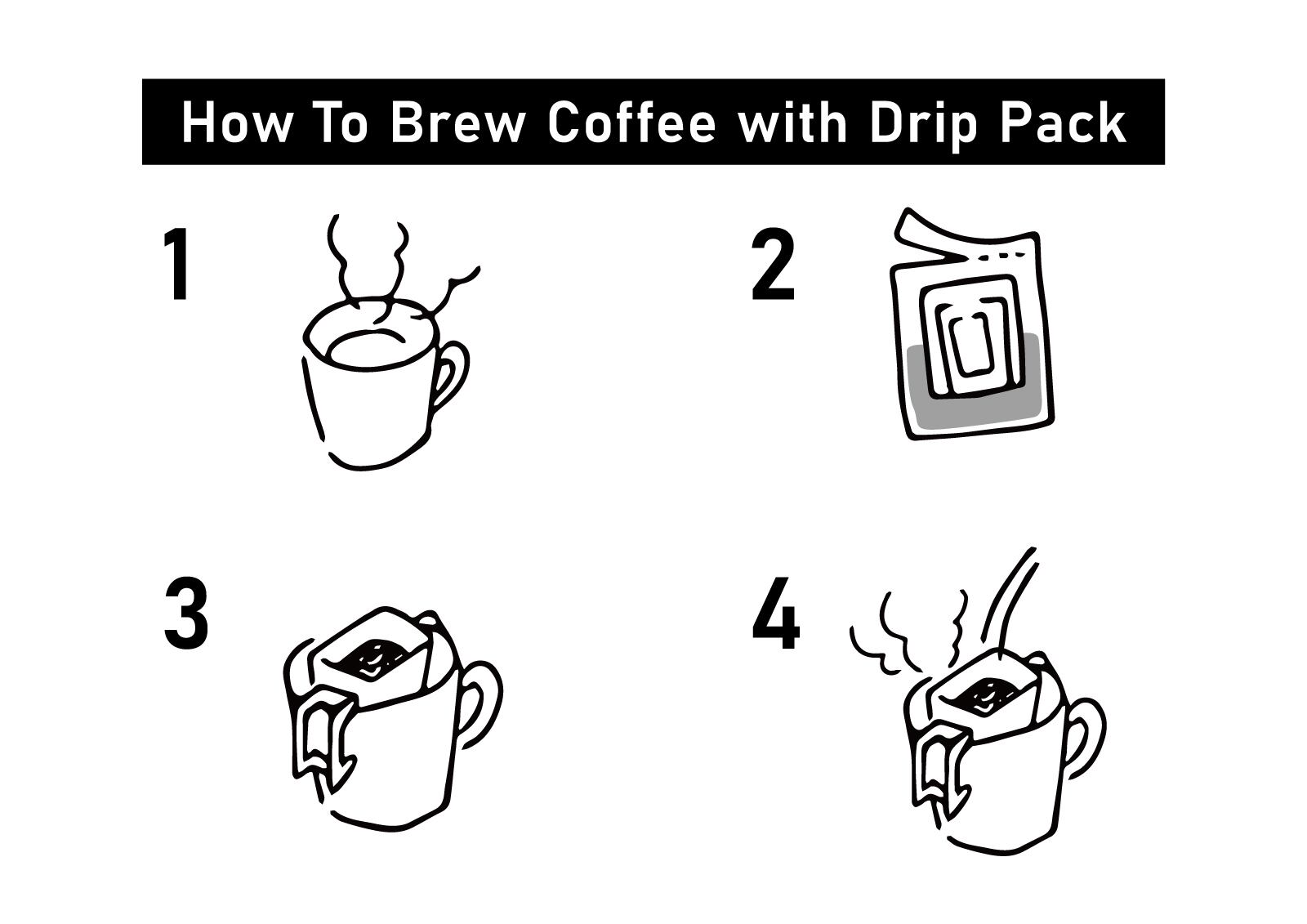 How To Brew Coffee with Drip Pack

1

2

3

4