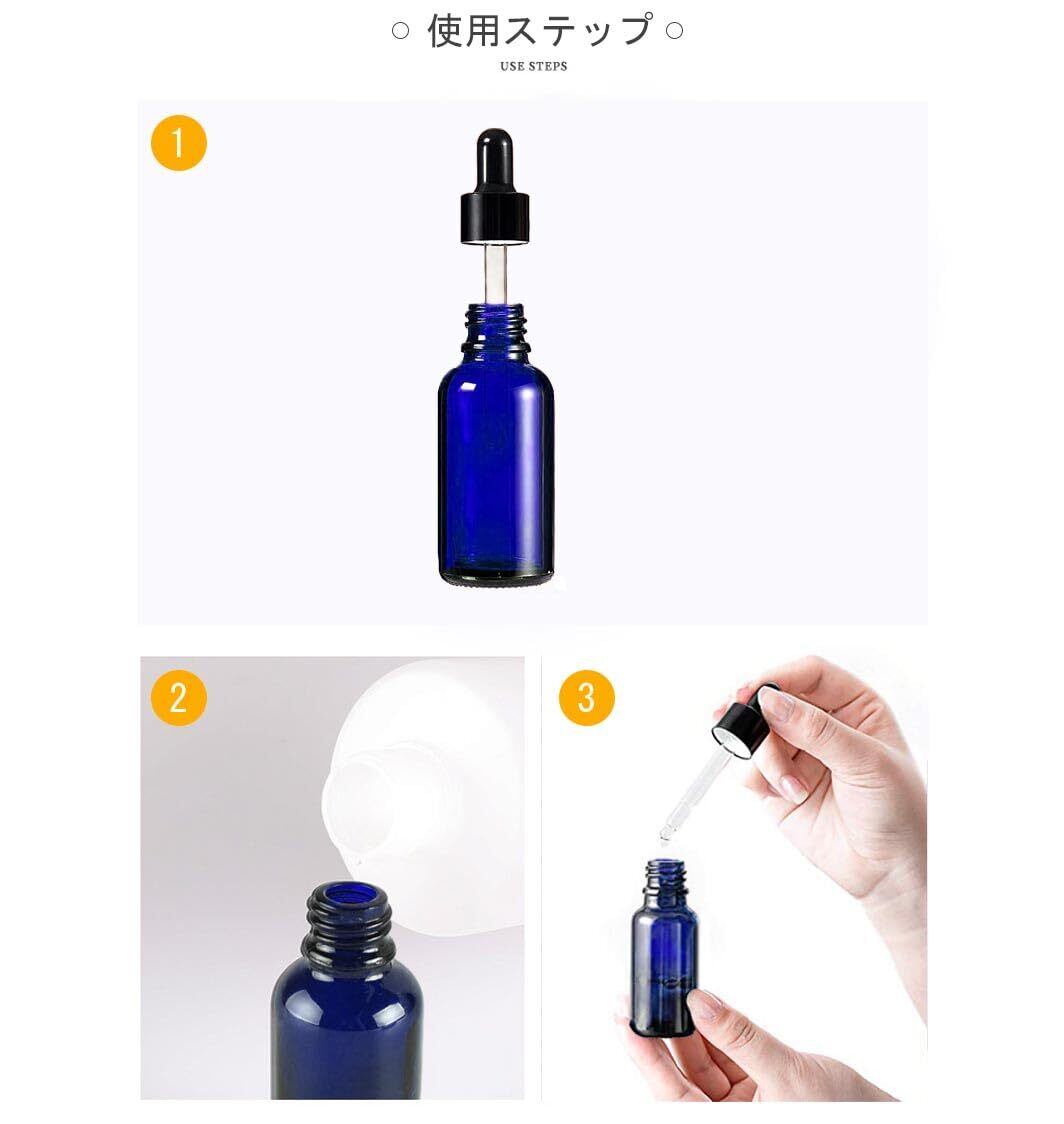 ○ 使用ステップ ○
USE STEPS

1

2

3