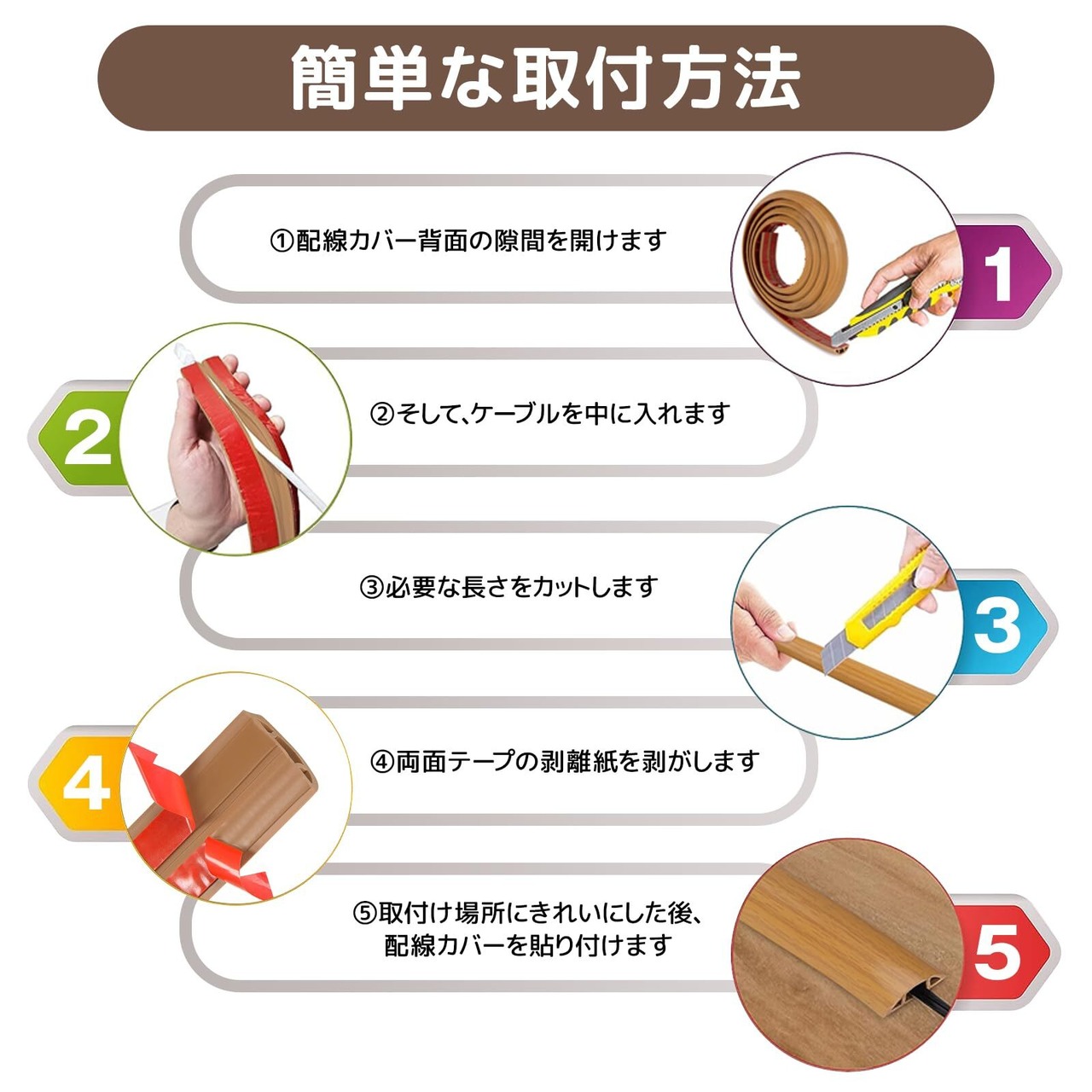 簡単な取付方法

①配線カバー背面の隙間を開けます

1

2

②そして、ケーブルを中に入れます

③必要な長さをカットします

3

4

④両面テープの剥離紙を剥がします

⑤取付け場所にきれいにした後、配線カバーを貼り付けます

5