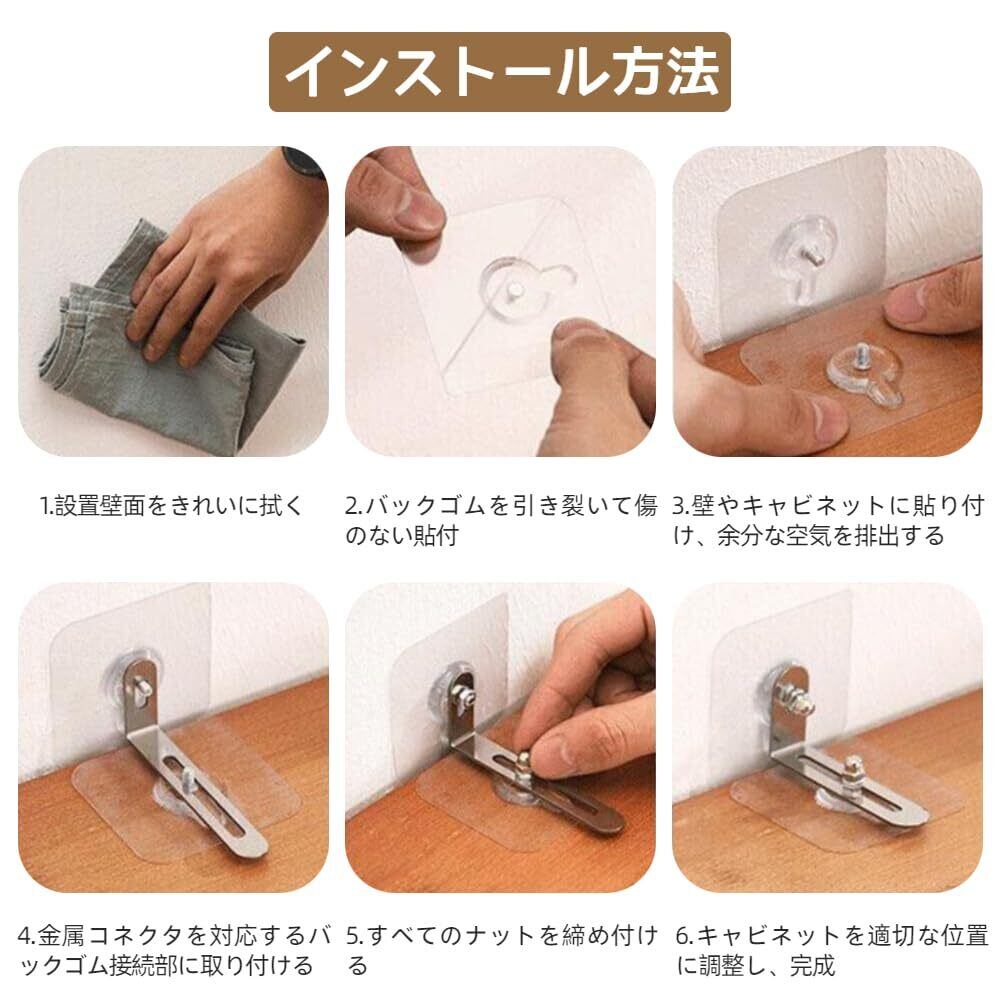 インストール方法

1.設置壁面をきれいに拭く

2.バックゴムを引き裂いて傷のない貼付

3.壁やキャビネットに貼り付け、余分な空気を排出する

4.金属コネクタを対応するバックゴム接続部に取り付ける

5.すべてのナットを締め付ける

6.キャビネットを適切な位置に調整し、完成