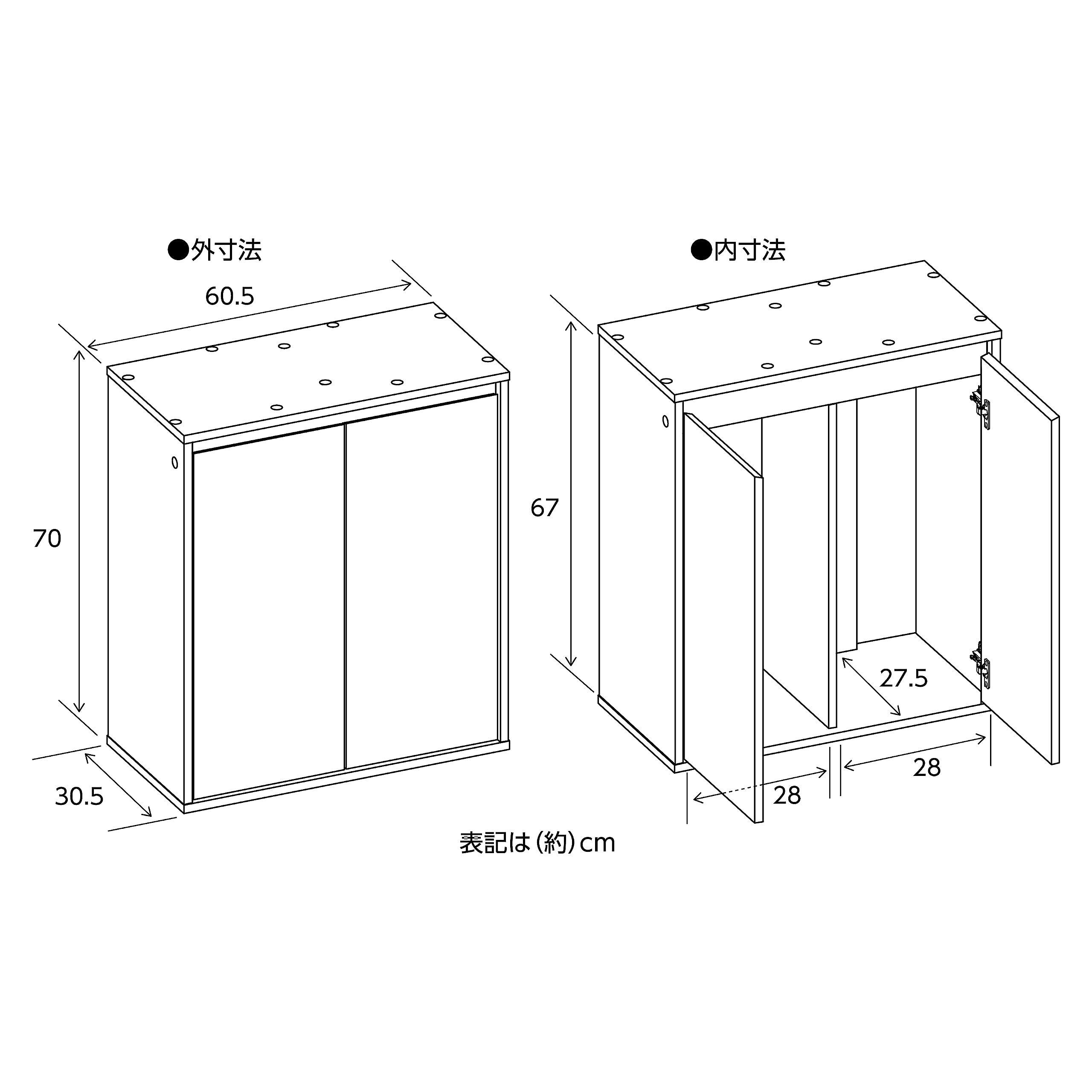 ●外寸法

60.5

70

30.5

●内寸法

67

27.5

28

28

表記は（約）cm