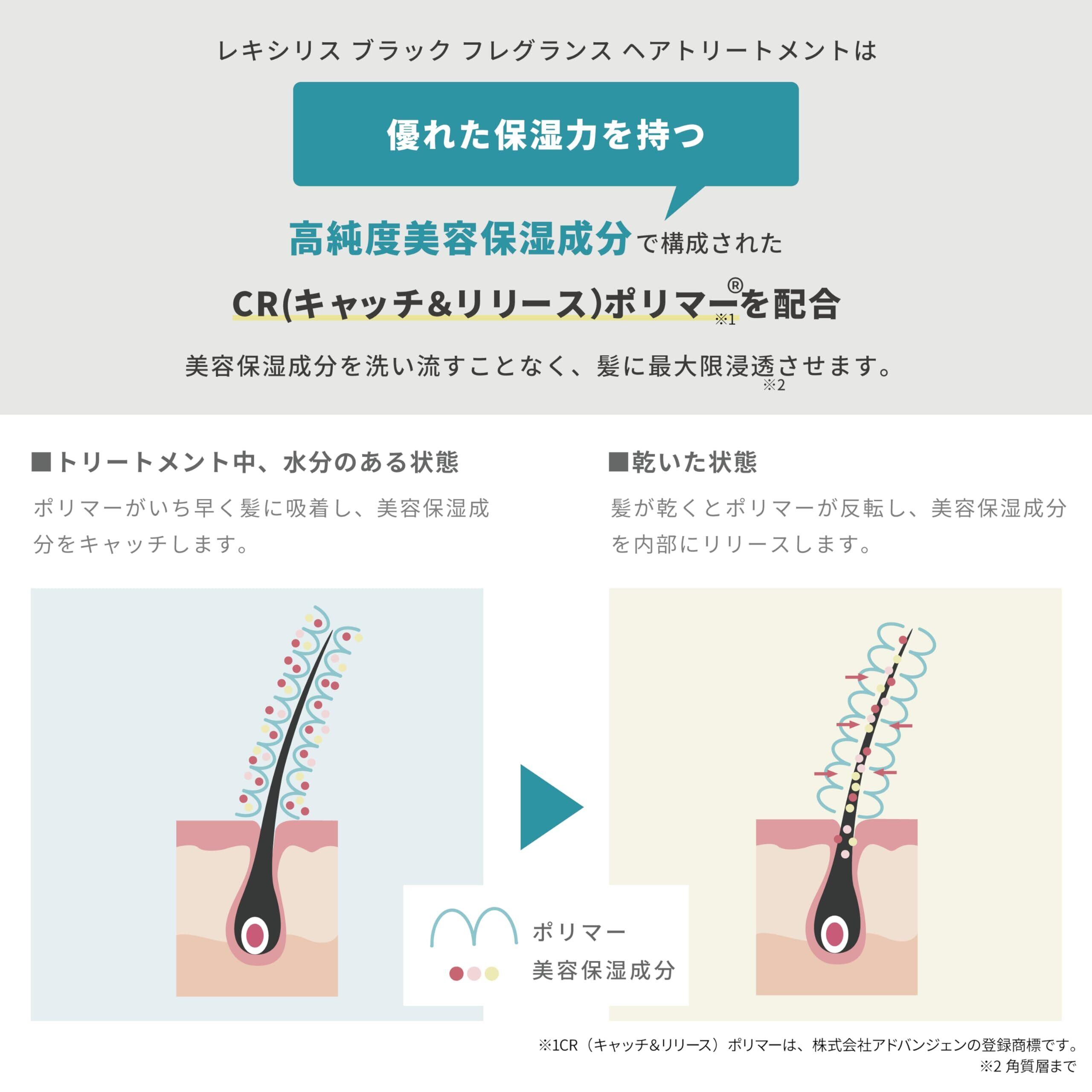 レキシリス ブラック フレグランス ヘアトリートメントは

優れた保湿力を持つ

高純度美容保湿成分で構成された

CR(キャッチ&リリース)ポリマー®※1を配合

美容保湿成分を洗い流すことなく、髪に最大限浸透※2させます。

■トリートメント中、水分のある状態

ポリマーがいち早く髪に吸着し、美容保湿成分をキャッチします。

■乾いた状態

髪が乾くとポリマーが反転し、美容保湿成分を内部にリリースします。

ポリマー

美容保湿成分

※1CR（キャッチ&リリース）ポリマーは、株式会社アドバンジェンの登録商標です。
※2 角質層まで