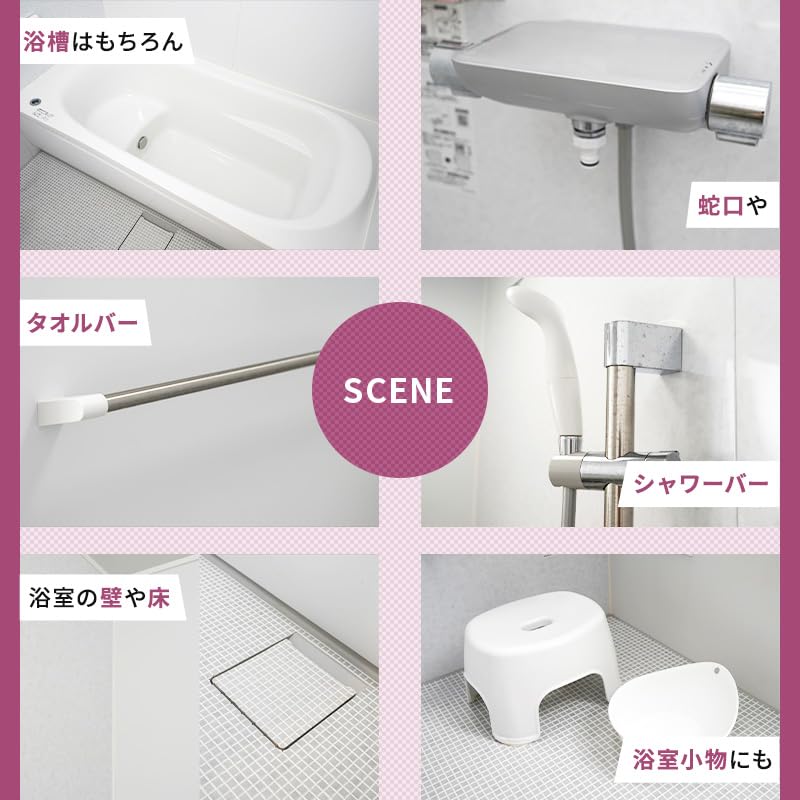 浴槽はもちろん

蛇口や

タオルバー

SCENE

シャワーバー

浴室の壁や床

浴室小物にも