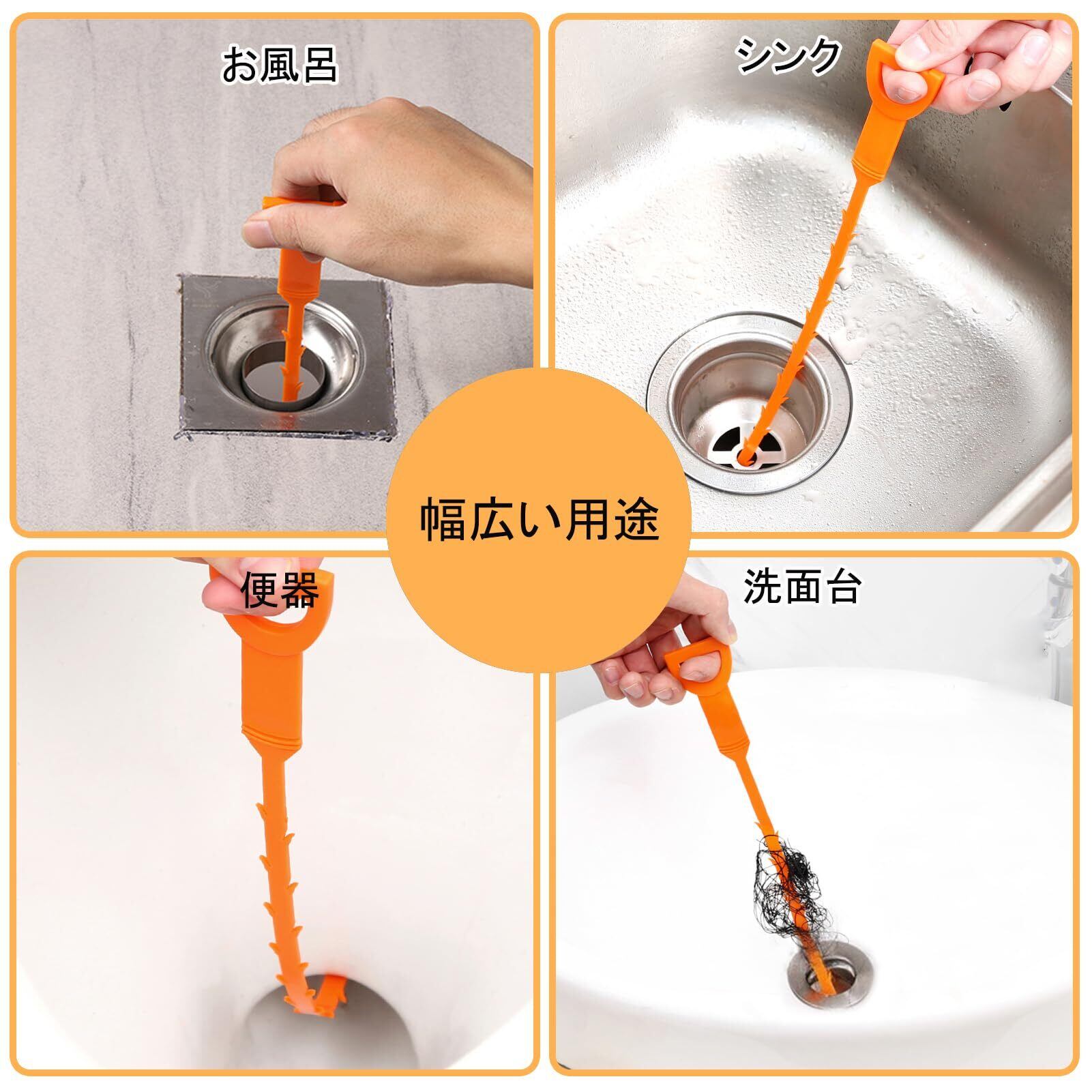 お風呂

シンク

幅広い用途

便器

洗面台