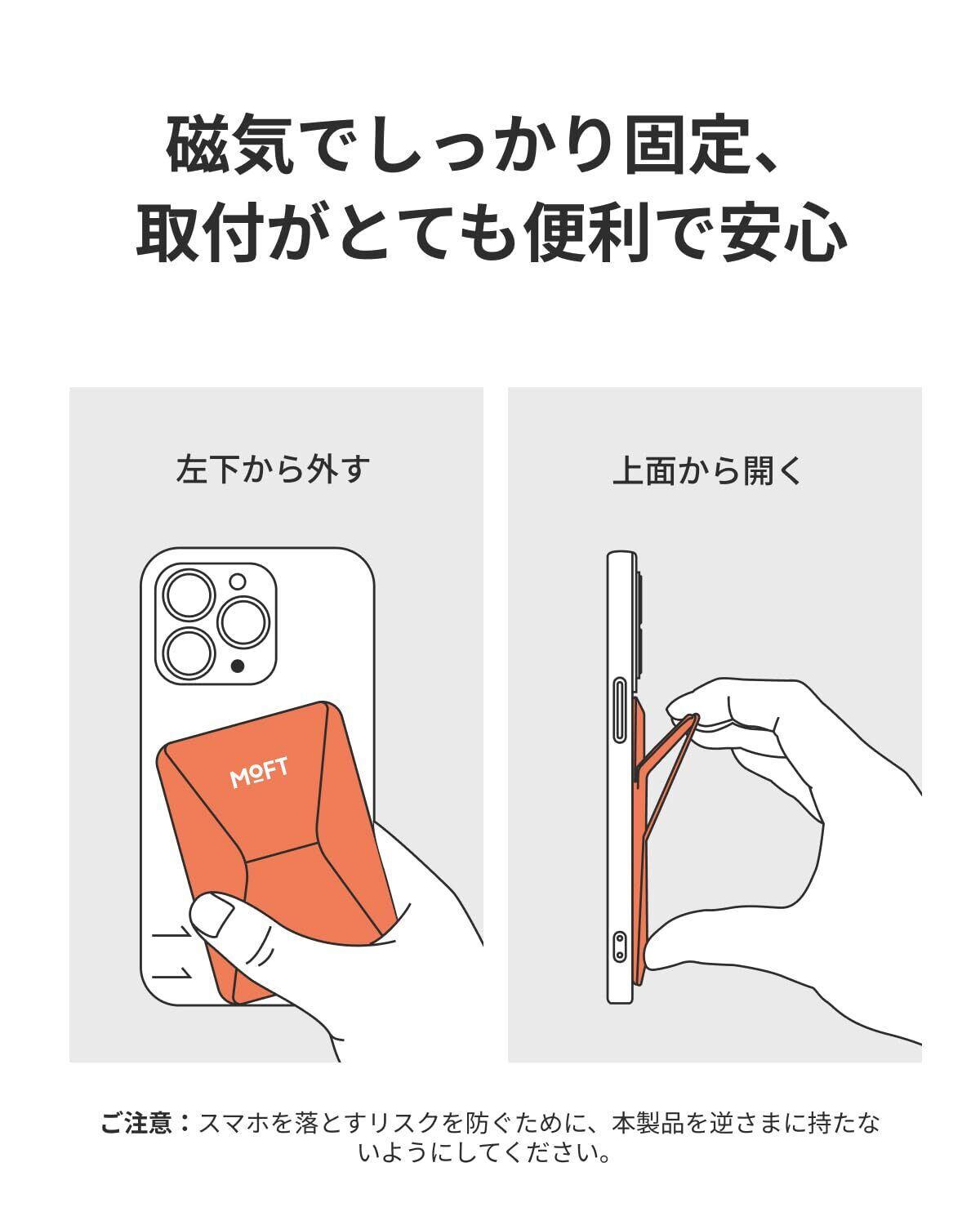 磁気でしっかり固定、
取付がとても便利で安心

左下から外す

MOFT

上面から開く

ご注意：スマホを落とすリスクを防ぐために、本製品を逆さまに持たないようにしてください。