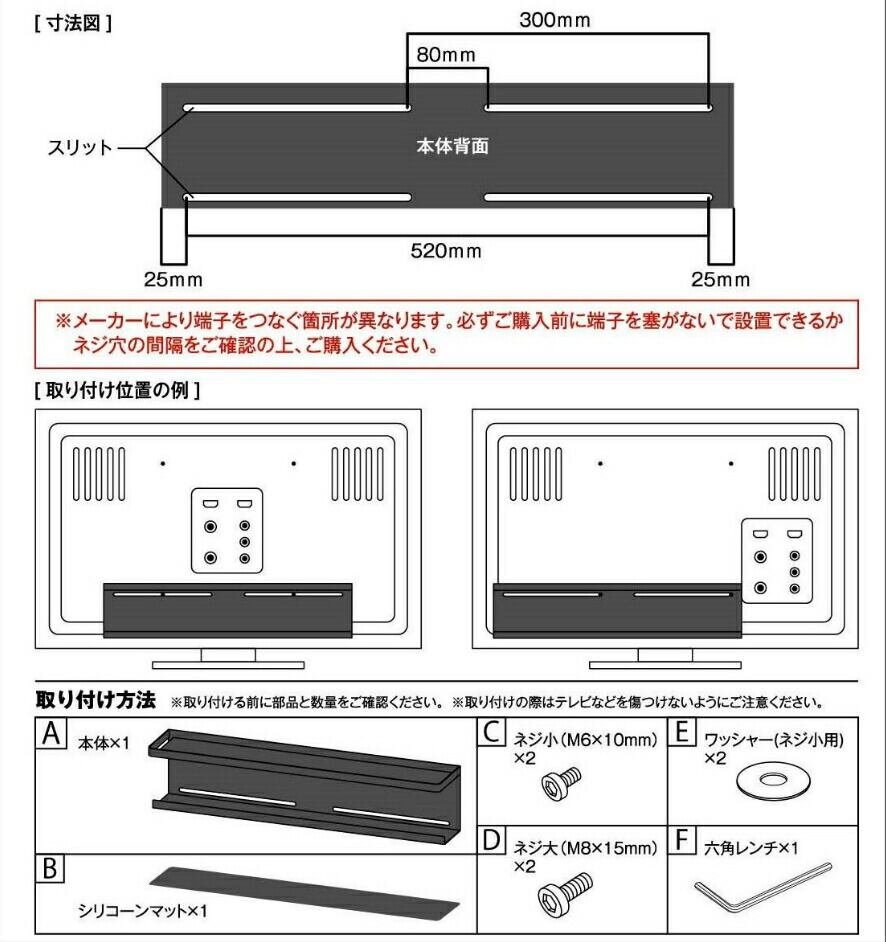 [ 寸法図 ]

300mm

80mm

スリット

本体背面

520mm

25mm

25mm

※メーカーにより端子をつなぐ箇所が異なります。必ずご購入前に端子を塞がないで設置できるかネジ穴の間隔をご確認の上、ご購入ください。

[ 取り付け位置の例 ]

取り付け方法 ※取り付ける前に部品と数量をご確認ください。 ※取り付けの際はテレビなどを傷つけないようにご注意ください。

A 本体×1

B シリコーンマット×1

C ネジ小(M6×10mm) ×2

D ネジ大(M8×15mm) ×2

E ワッシャー(ネジ小用) ×2

F 六角レンチ×1