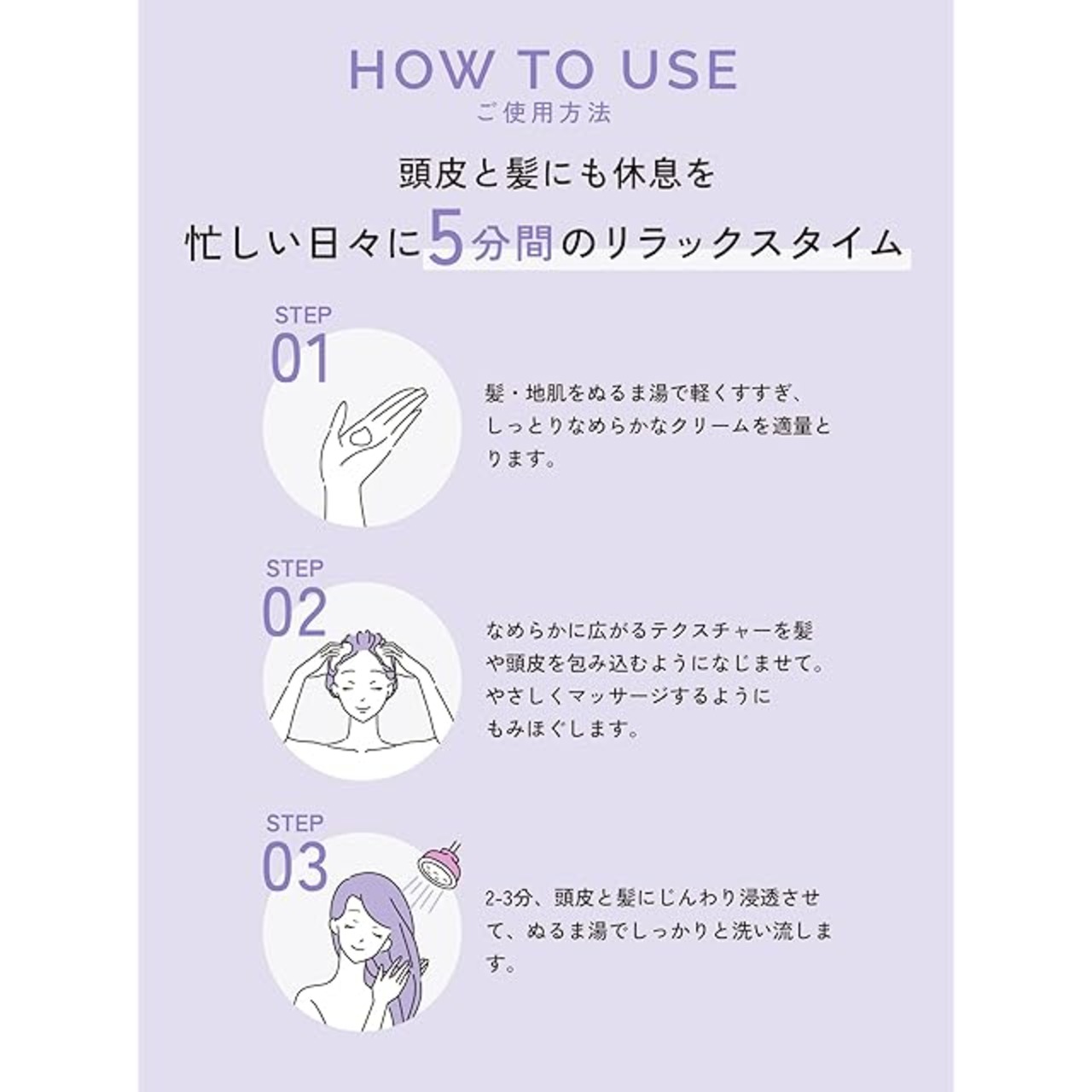 HOW TO USE
ご使用方法

頭皮と髪にも休息を
忙しい日々に5分間のリラックスタイム

STEP
01

髪・地肌をぬるま湯で軽くすすぎ、しっとりなめらかなクリームを適量とります。

STEP
02

なめらかに広がるテクスチャーを髪や頭皮を包み込むようになじませて。やさしくマッサージするようにもみほぐします。

STEP
03

2-3分、頭皮と髪にじんわり浸透させて、ぬるま湯でしっかりと洗い流します。