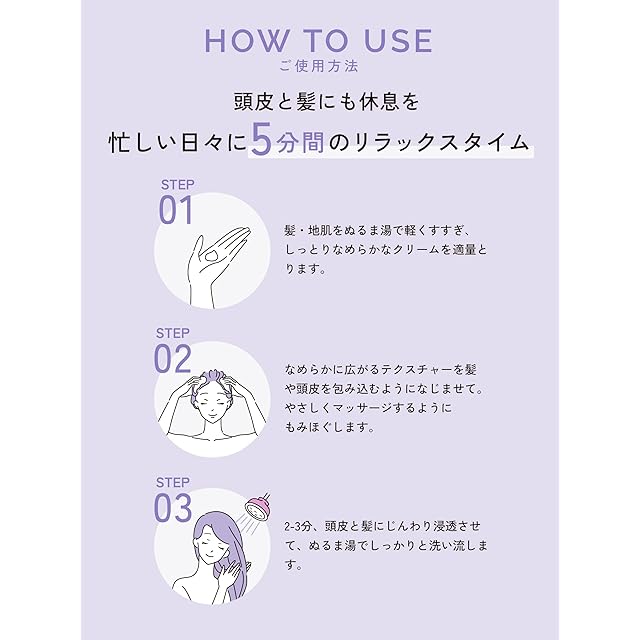 HOW TO USE
ご使用方法

頭皮と髪にも休息を
忙しい日々に5分間のリラックスタイム

STEP
01

髪・地肌をぬるま湯で軽くすすぎ、しっとりなめらかなクリームを適量とります。

STEP
02

なめらかに広がるテクスチャーを髪や頭皮を包み込むようになじませて。やさしくマッサージするようにもみほぐします。

STEP
03

2-3分、頭皮と髪にじんわり浸透させて、ぬるま湯でしっかりと洗い流します。