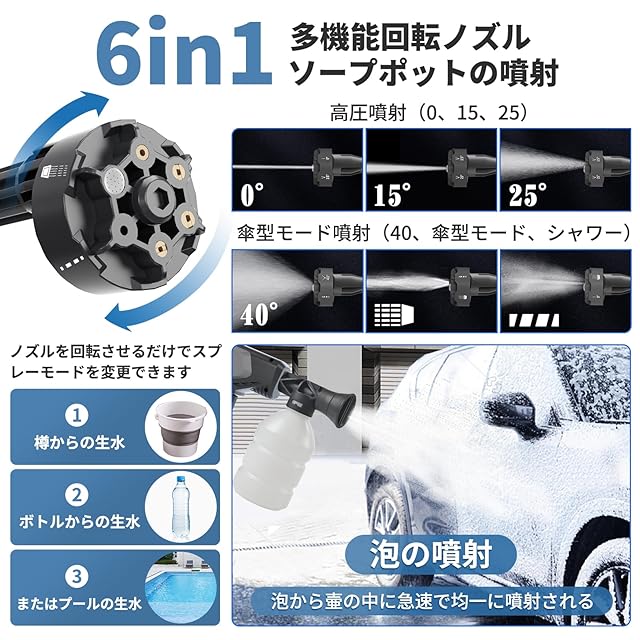 6in1 多機能回転ノズル ソープポットの噴射

高圧噴射（0、15、25）

0°

15°

25°

傘型モード噴射（40、傘型モード、シャワー）

40°

ノズルを回転させるだけでスプレーモードを変更できます

1
樽からの生水

2
ボトルからの生水

3
またはプールの生水

泡の噴射

泡から壷の中に急速で均一に噴射される