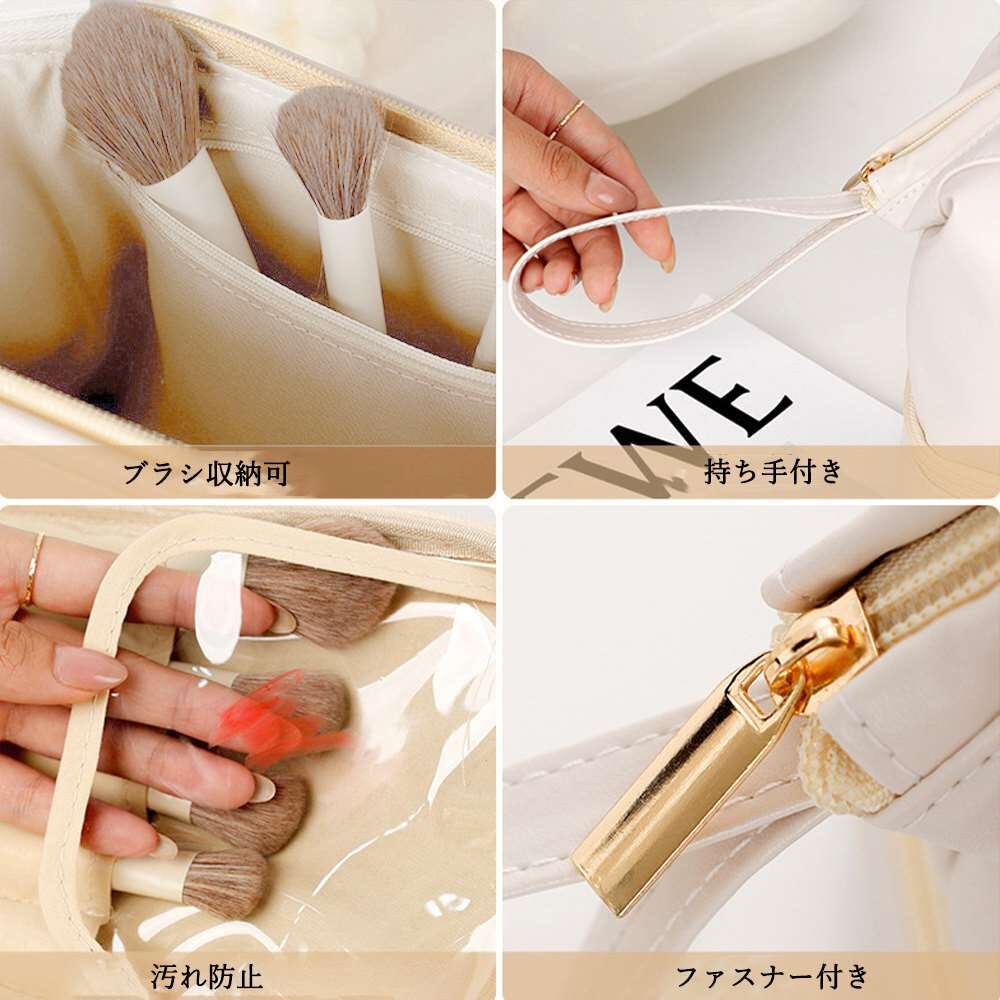 ブラシ収納可

WE

持ち手付き

汚れ防止

ファスナー付き