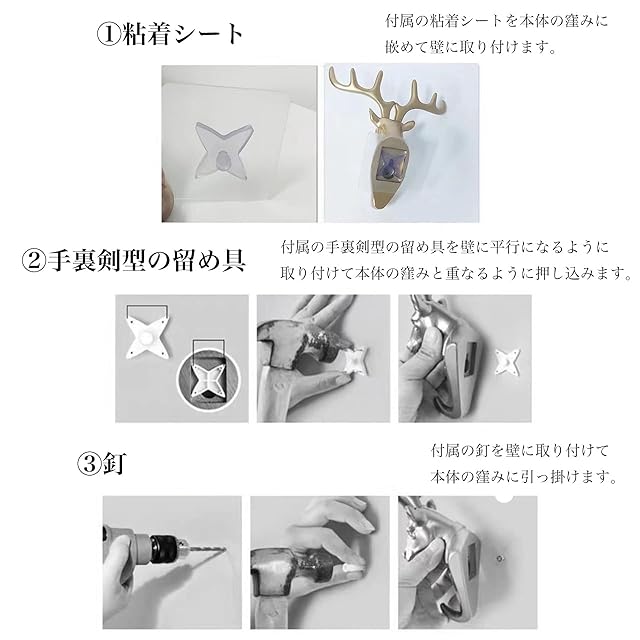 ①粘着シート

付属の粘着シートを本体の窪みに嵌めて壁に取り付けます。

②手裏剣型の留め具

付属の手裏剣型の留め具を壁に平行になるように取り付けて本体の窪みと重なるように押し込みます。

③釘

付属の釘を壁に取り付けて本体の窪みに引っ掛けます。