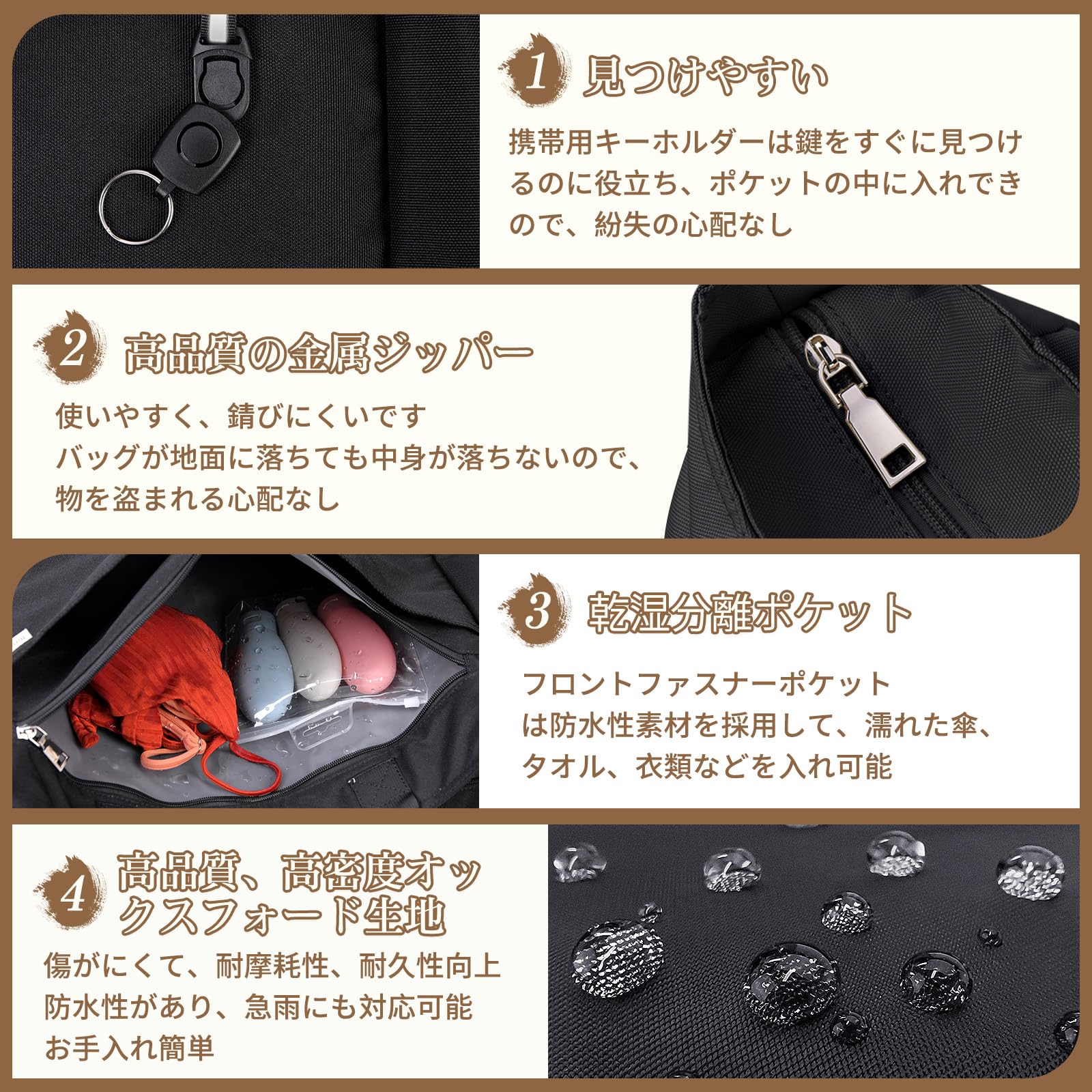 1 見つけやすい

携帯用キーホルダーは鍵をすぐに見つけるのに役立ち、ポケットの中に入れできので、紛失の心配なし

2 高品質の金属ジッパー

使いやすく、錆びにくいです
バッグが地面に落ちても中身が落ちないので、物を盗まれる心配なし

3 乾湿分離ポケット

フロントファスナーポケットは防水性素材を採用して、濡れた傘、タオル、衣類などを入れ可能

4 高品質、高密度オックスフォード生地

傷がにくて、耐摩耗性、耐久性向上
防水性があり、急雨にも対応可能
お手入れ簡単