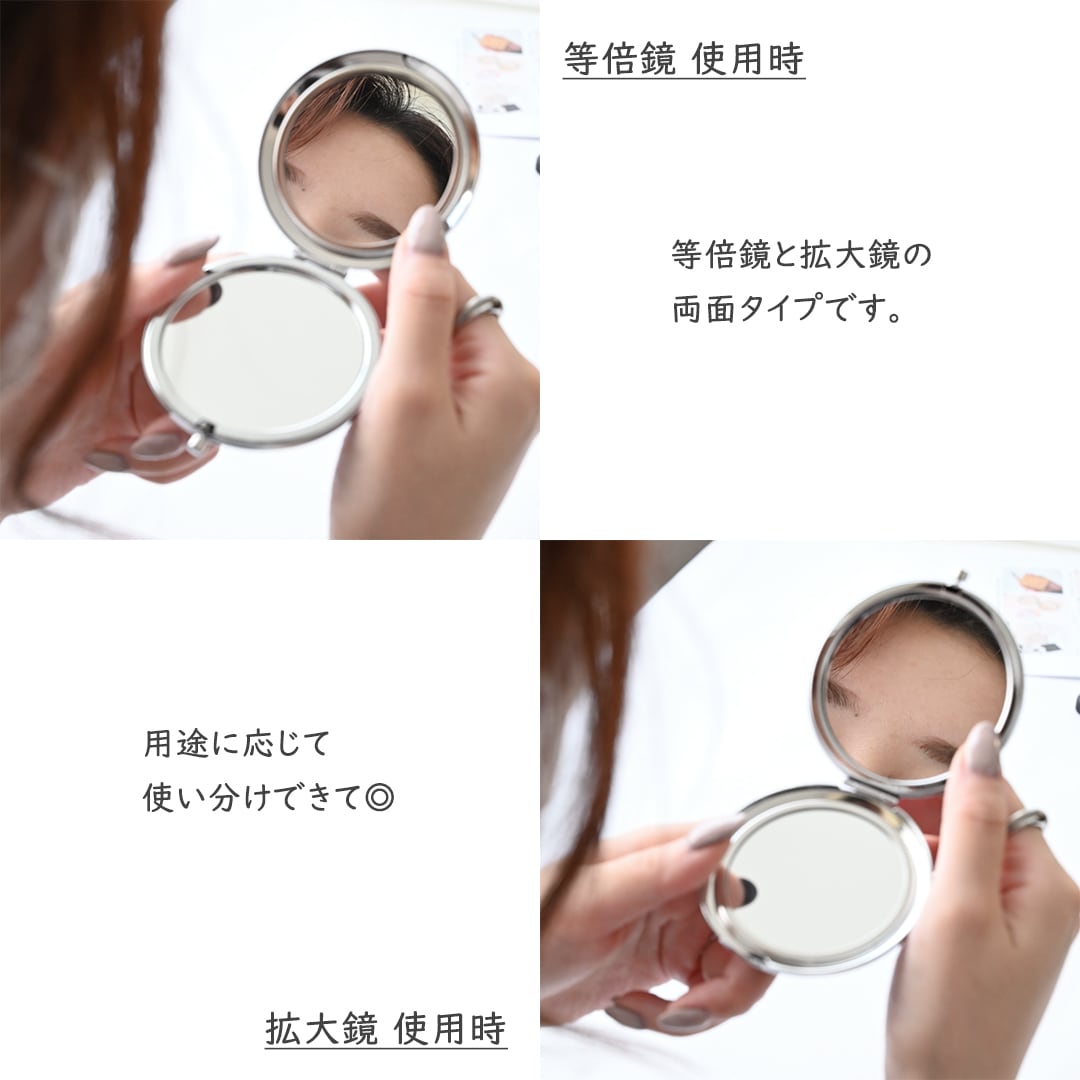 等倍鏡 使用時

等倍鏡と拡大鏡の
両面タイプです。

用途に応じて
使い分けできて◎

拡大鏡 使用時