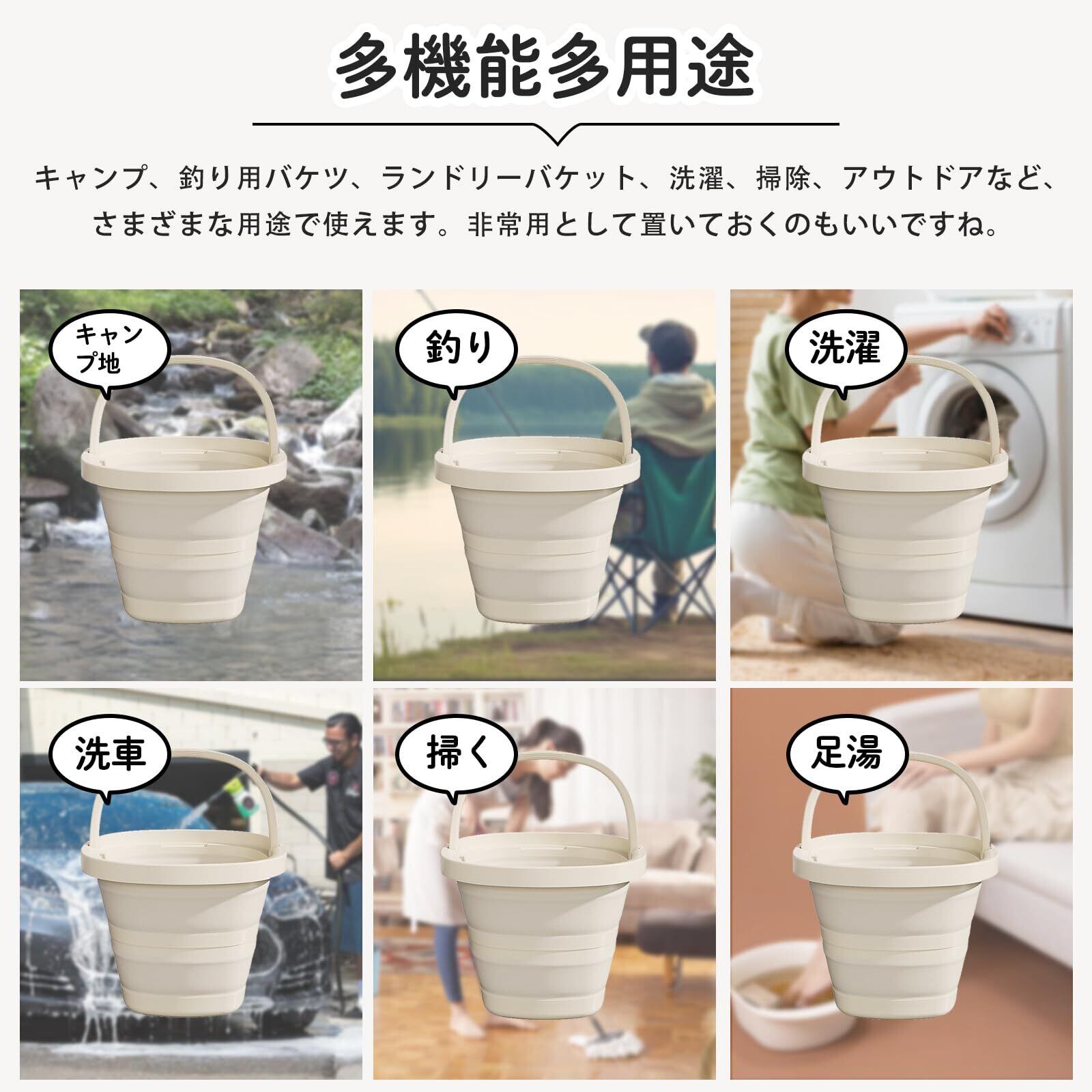 多機能多用途

キャンプ、釣り用バケツ、ランドリーバケット、洗濯、掃除、アウトドアなど、さまざまな用途で使えます。非常用として置いておくのもいいですね。

キャンプ地

釣り

洗濯

洗車

掃く

足湯