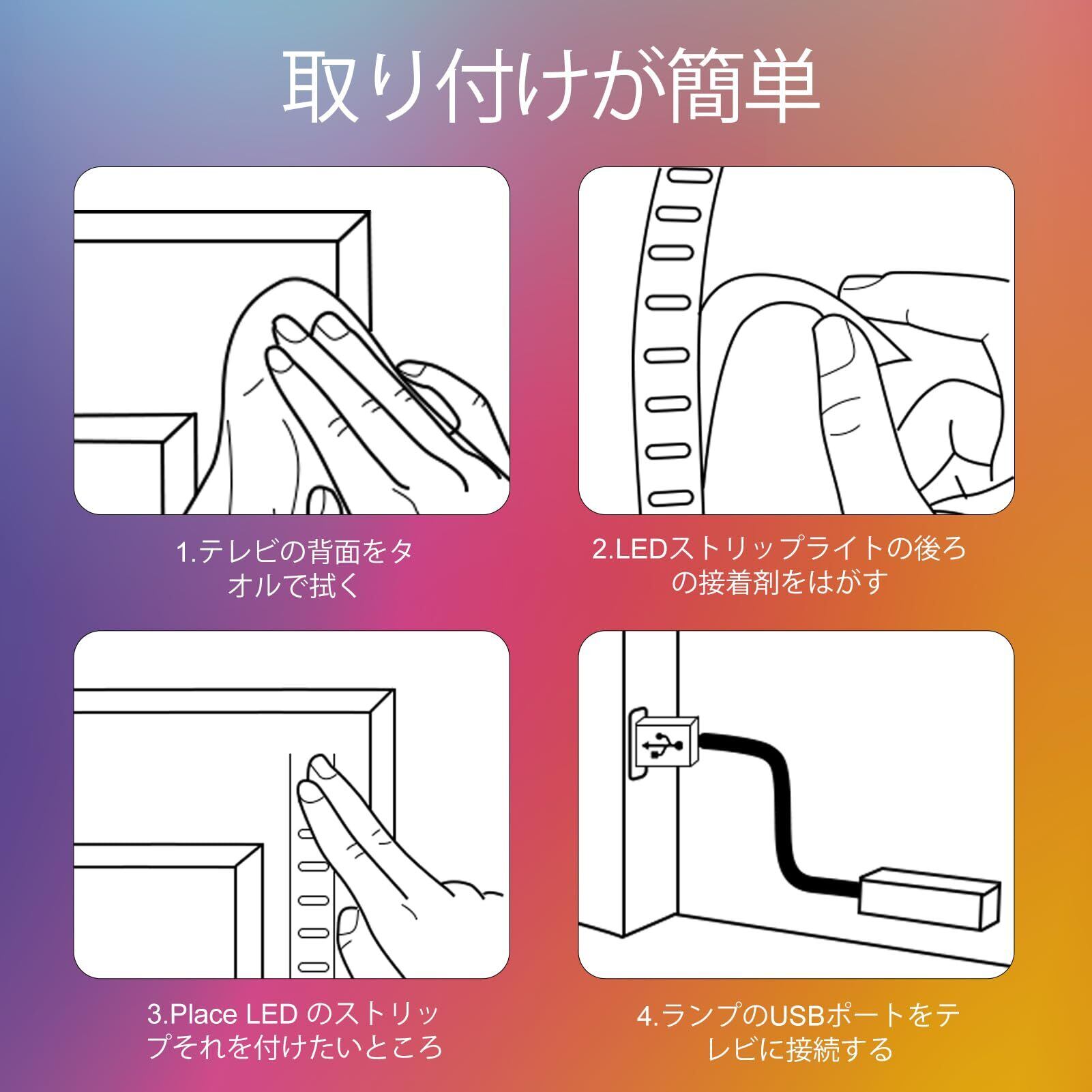 取り付けが簡単

1.テレビの背面をタオルで拭く

2.LEDストリップライトの後ろの接着剤をはがす

3.Place LED のストリップそれを付けたいところ

4.ランプのUSBポートをテレビに接続する