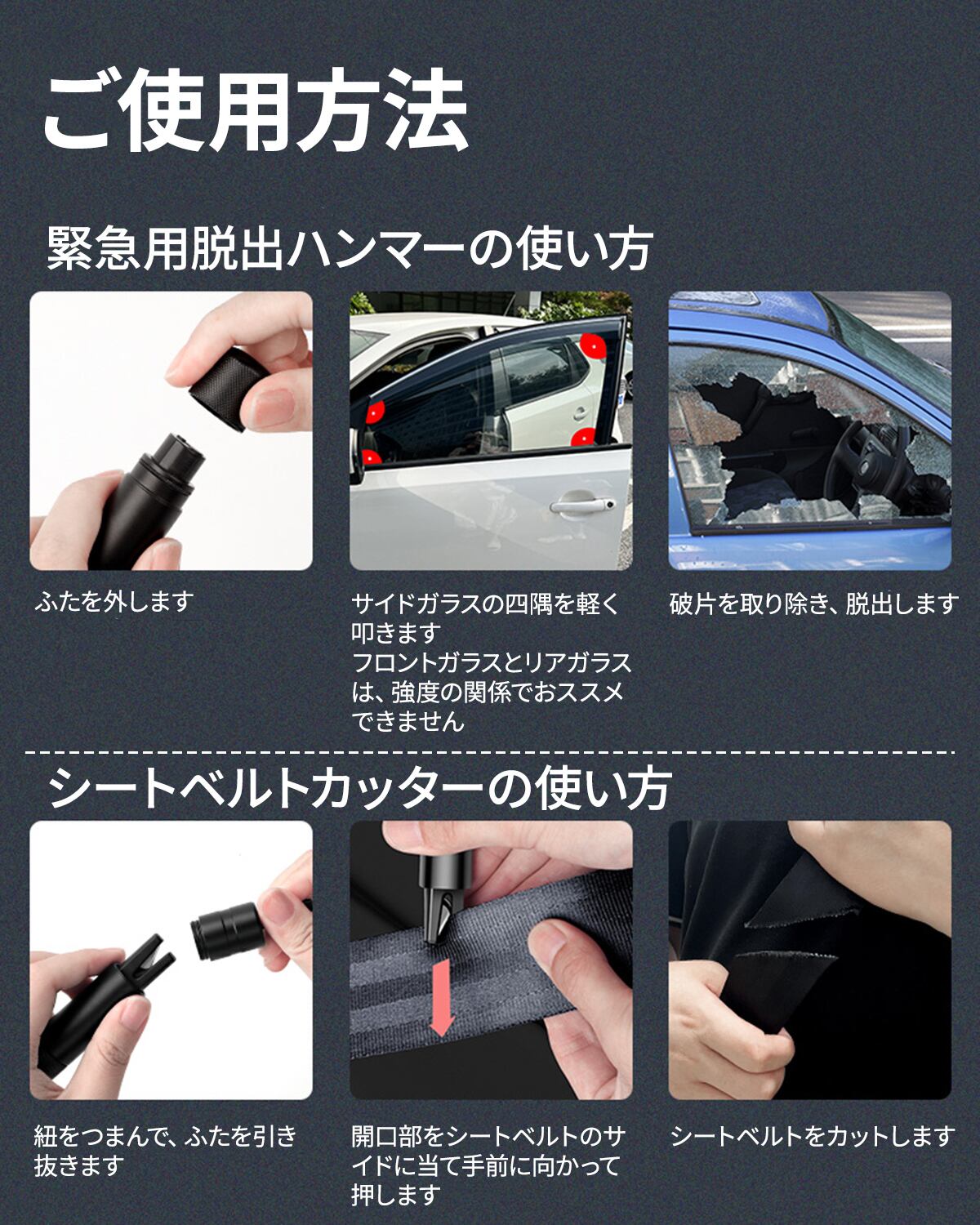 ご使用方法

緊急用脱出ハンマーの使い方

ふたを外します

サイドガラスの四隅を軽く叩きます
フロントガラスとリアガラスは、強度の関係でおススメできません

破片を取り除き、脱出します

シートベルトカッターの使い方

紐をつまんで、ふたを引き抜きます

開口部をシートベルトのサイドに当て手前に向かって押します

シートベルトをカットします