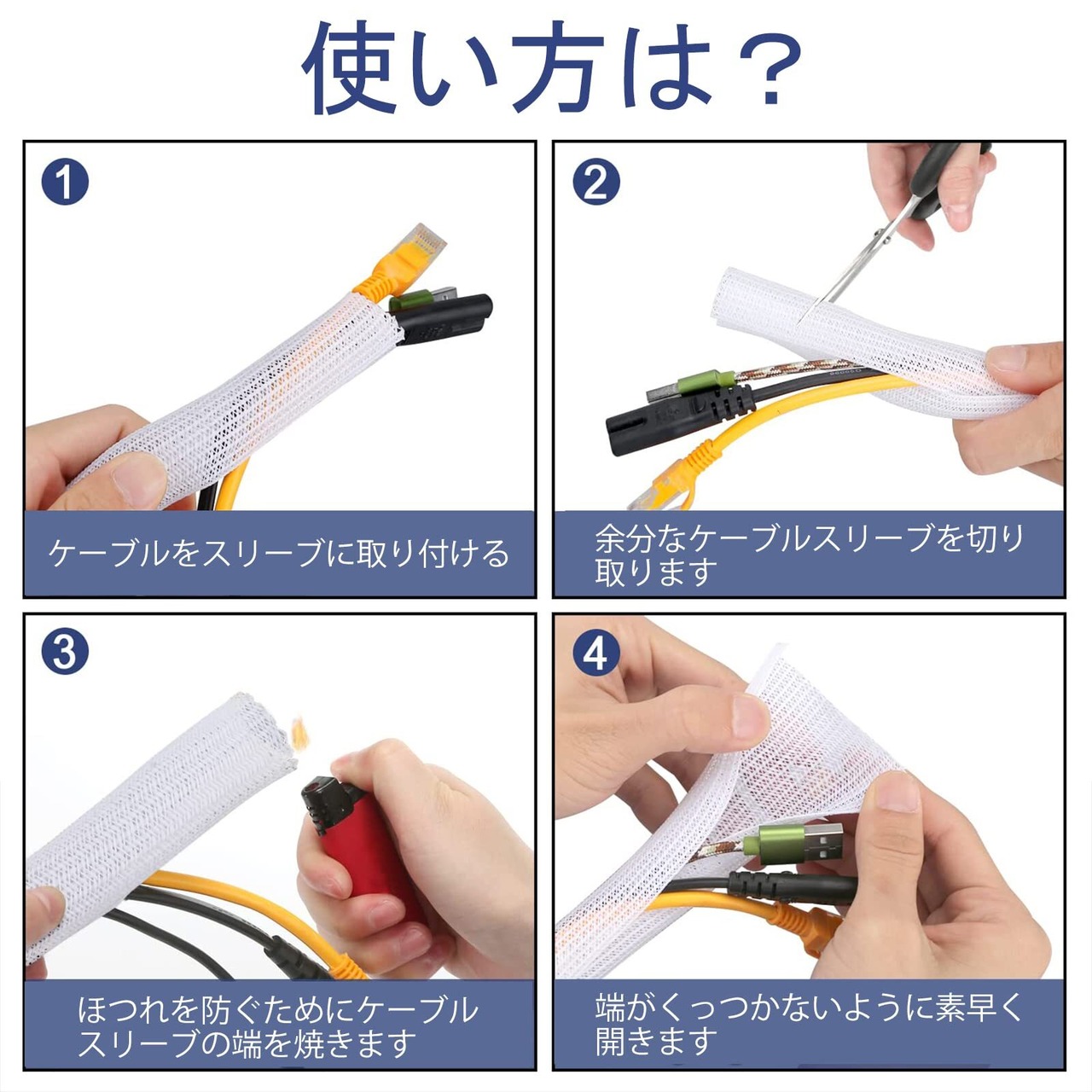 使い方は？

1

ケーブルをスリーブに取り付ける

2

余分なケーブルスリーブを切り取ります

3

ほつれを防ぐためにケーブルスリーブの端を焼きます

4

端がくっつかないように素早く開きます