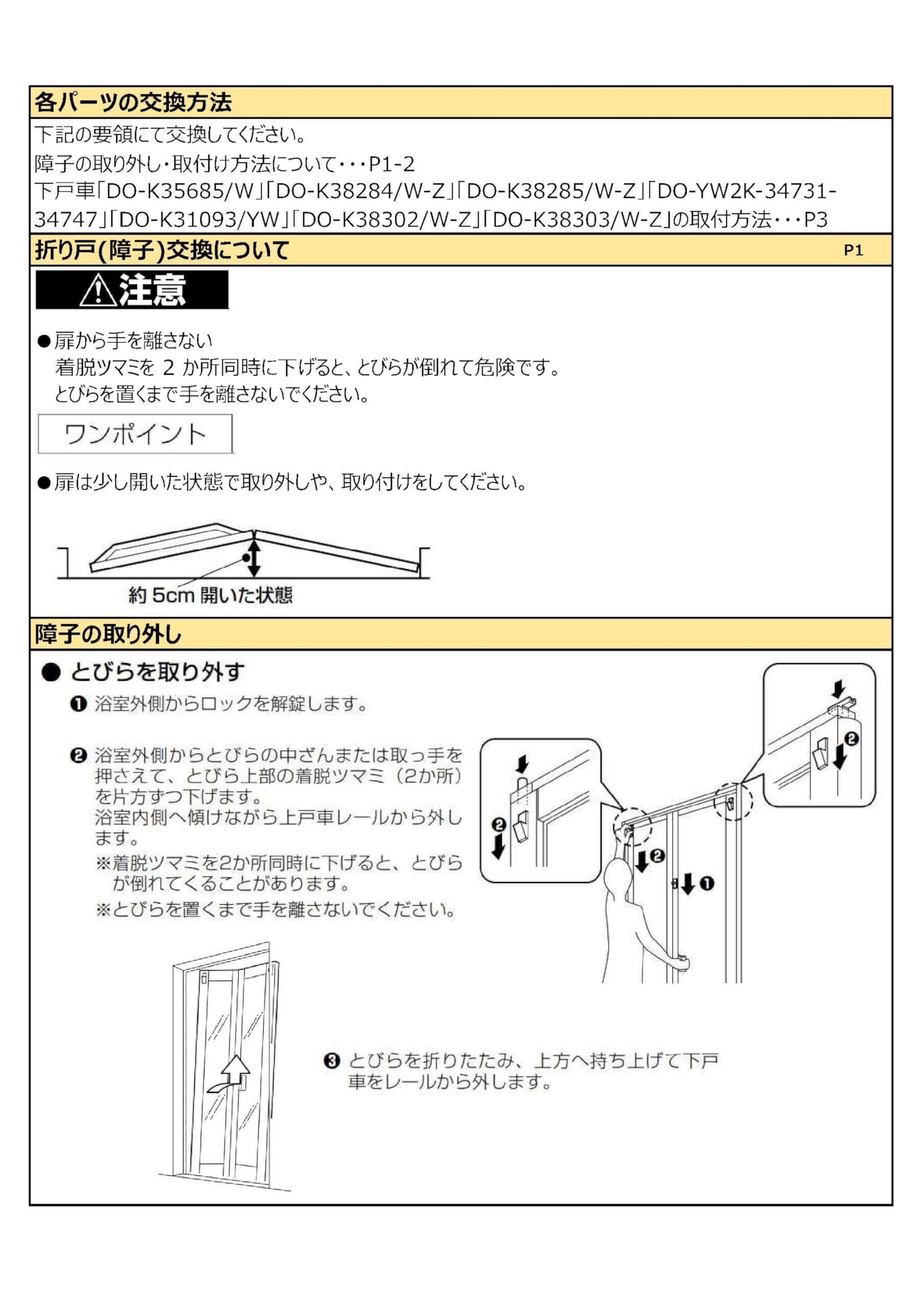 各パーツの交換方法

下記の要領にて交換してください。
障子の取り外し・取付け方法について・・・P1-2
下戸車「DO-K35685/W」「DO-K38284/W-Z」「DO-K38285/W-Z」「DO-YW2K-34731-34747」「DO-K31093/YW」「DO-K38302/W-Z」「DO-K38303/W-Z」の取付方法・・・P3

折り戸(障子)交換について P1

⚠注意

●扉から手を離さない
着脱ツマミを 2 か所同時に下げると、とびらが倒れて危険です。
とびらを置くまで手を離さないでください。

ワンポイント

●扉は少し開いた状態で取り外しや、取り付けをしてください。

約 5cm 開いた状態

障子の取り外し

● とびらを取り外す
❶ 浴室外側からロックを解錠します。

❷ 浴室外側からとびらの中ざんまたは取っ手を押さえて、とびら上部の着脱ツマミ（2か所）を片方ずつ下げます。
浴室内側へ傾けながら上戸車レールから外します。
※着脱ツマミを2か所同時に下げると、とびらが倒れてくることがあります。
※とびらを置くまで手を離さないでください。

❷
❷
❷
❶

❸ とびらを折りたたみ、上方へ持ち上げて下戸車をレールから外します。