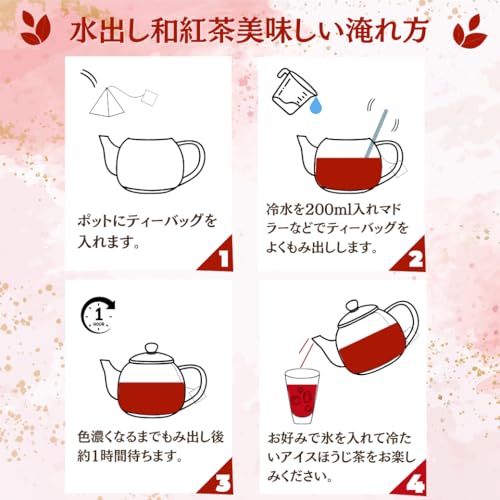 水出し和紅茶美味しい淹れ方

ポットにティーバッグを入れます。

1

冷水を200ml入れマドラーなどでティーバッグをよくもみ出しします。

2

1 HOUR

色濃くなるまでもみ出し後約1時間待ちます。

3

お好みで氷を入れて冷たいアイスほうじ茶をお楽しみください。

4