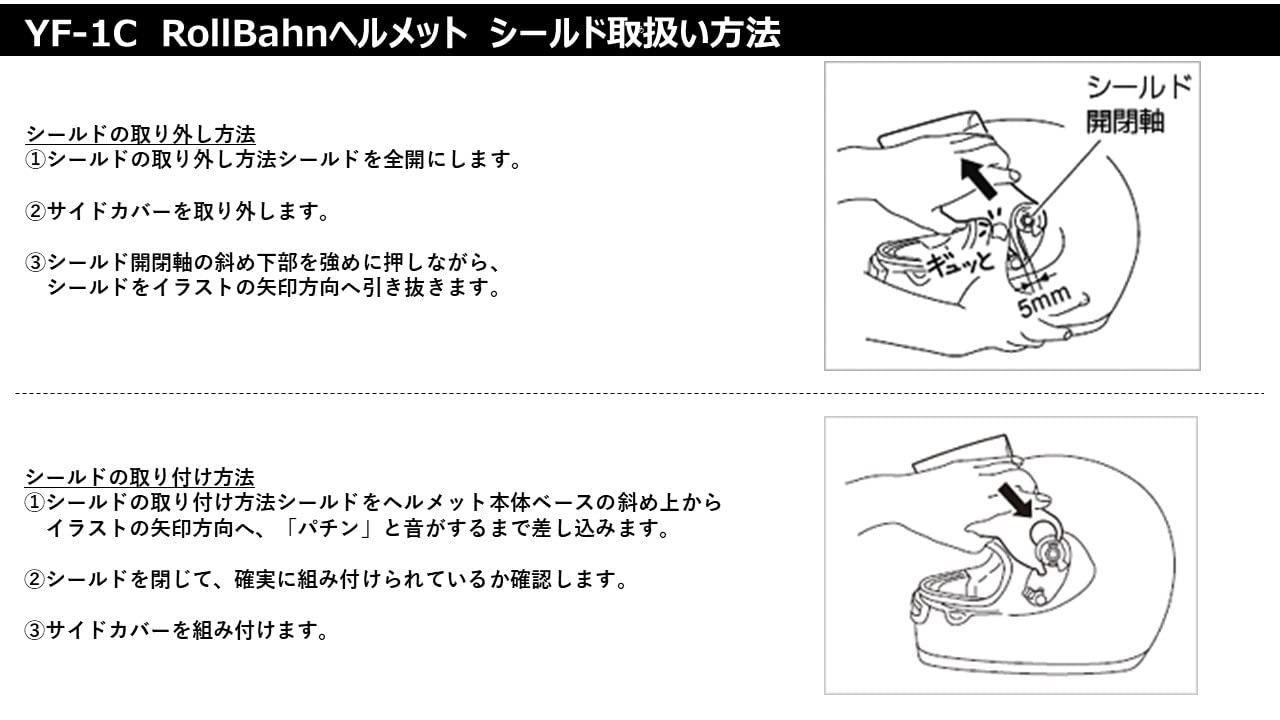 YF-1C RollBahnヘルメット シールド取扱い方法

シールドの取り外し方法
①シールドの取り外し方法シールドを全開にします。

②サイドカバーを取り外します。

③シールド開閉軸の斜め下部を強めに押しながら、シールドをイラストの矢印方向へ引き抜きます。

シールド開閉軸

ギュッと

5mm

シールドの取り付け方法
①シールドの取り付け方法シールドをヘルメット本体ベースの斜め上からイラストの矢印方向へ、「パチン」と音がするまで差し込みます。

②シールドを閉じて、確実に組み付けられているか確認します。

③サイドカバーを組み付けます。