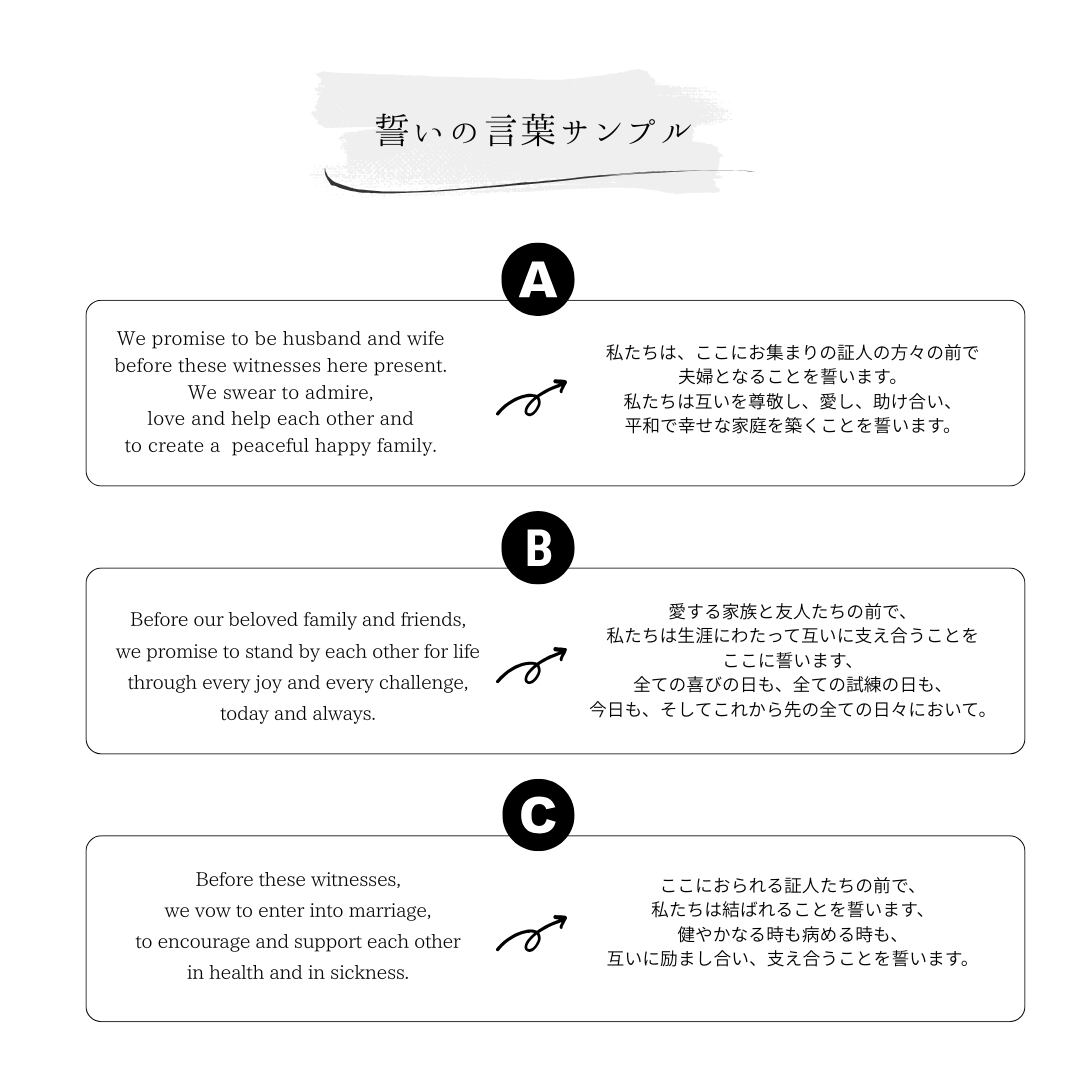 誓いの言葉サンプル

A

We promise to be husband and wife
before these witnesses here present.
We swear to admire,
love and help each other and
to create a  peaceful happy family.

私たちは、ここにお集まりの証人の方々の前で
夫婦となることを誓います。
私たちは互いを尊敬し、愛し、助け合い、
平和で幸せな家庭を築くことを誓います。

B

Before our beloved family and friends,
we promise to stand by each other for life
through every joy and every challenge,
today and always.

愛する家族と友人たちの前で、
私たちは生涯にわたって互いに支え合うことを
ここに誓います、
全ての喜びの日も、全ての試練の日も、
今日も、そしてこれから先の全ての日々において。

C

Before these witnesses,
we vow to enter into marriage,
to encourage and support each other
in health and in sickness.

ここにおられる証人たちの前で、
私たちは結ばれることを誓います、
健やかなる時も病める時も、
互いに励まし合い、支え合うことを誓います。