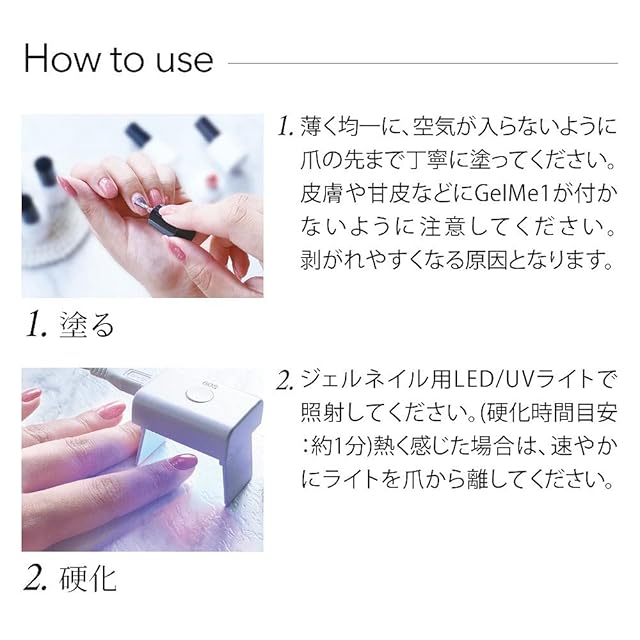 How to use

1. 薄く均一に、空気が入らないように爪の先まで丁寧に塗ってください。皮膚や甘皮などにGelMe1が付かないように注意してください。剥がれやすくなる原因となります。

1. 塗る

60S

2. ジェルネイル用LED/UVライトで照射してください。(硬化時間目安：約1分)熱く感じた場合は、速やかにライトを爪から離してください。

2. 硬化