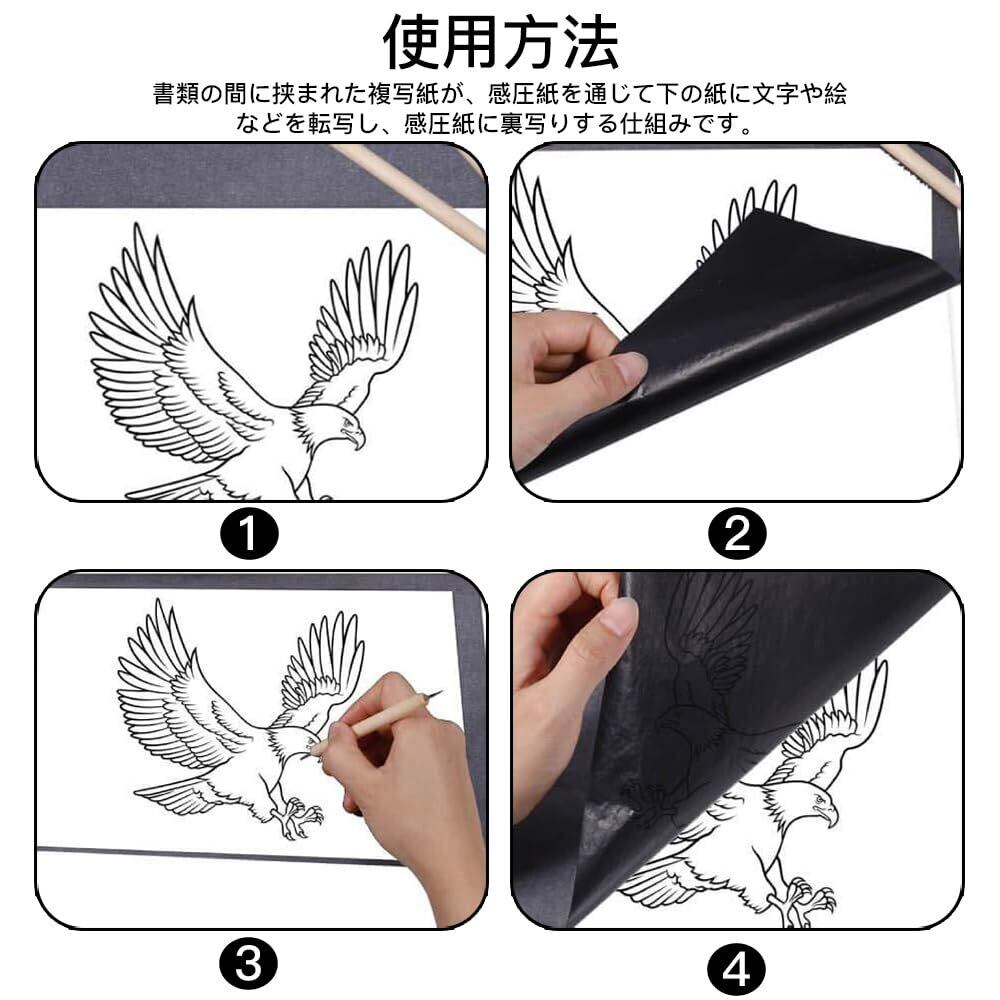 使用方法

書類の間に挟まれた複写紙が、感圧紙を通じて下の紙に文字や絵などを転写し、感圧紙に裏写りする仕組みです。

❶

❷

❸

❹