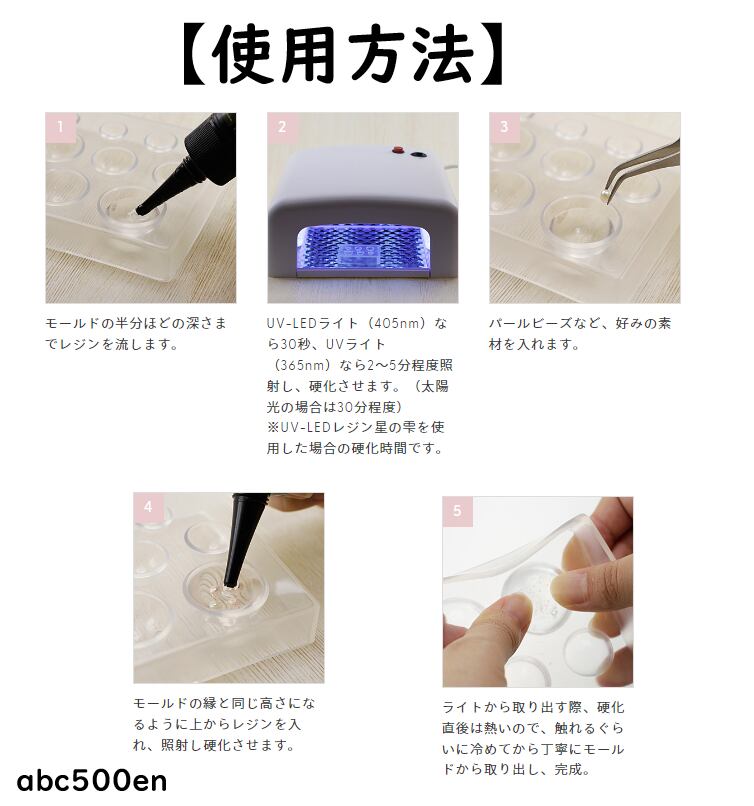 【使用方法】

1

モールドの半分ほどの深さまでレジンを流します。

2

UV-LEDライト（405nm）なら30秒、UVライト（365nm）なら2～5分程度照射し、硬化させます。（太陽光の場合は30分程度）
※UV-LEDレジン星の雫を使用した場合の硬化時間です。

3

パールビーズなど、好みの素材を入れます。

4

モールドの縁と同じ高さになるように上からレジンを入れ、照射し硬化させます。

5

ライトから取り出す際、硬化直後は熱いので、触れるぐらいに冷めてから丁寧にモールドから取り出し、完成。

abc500en