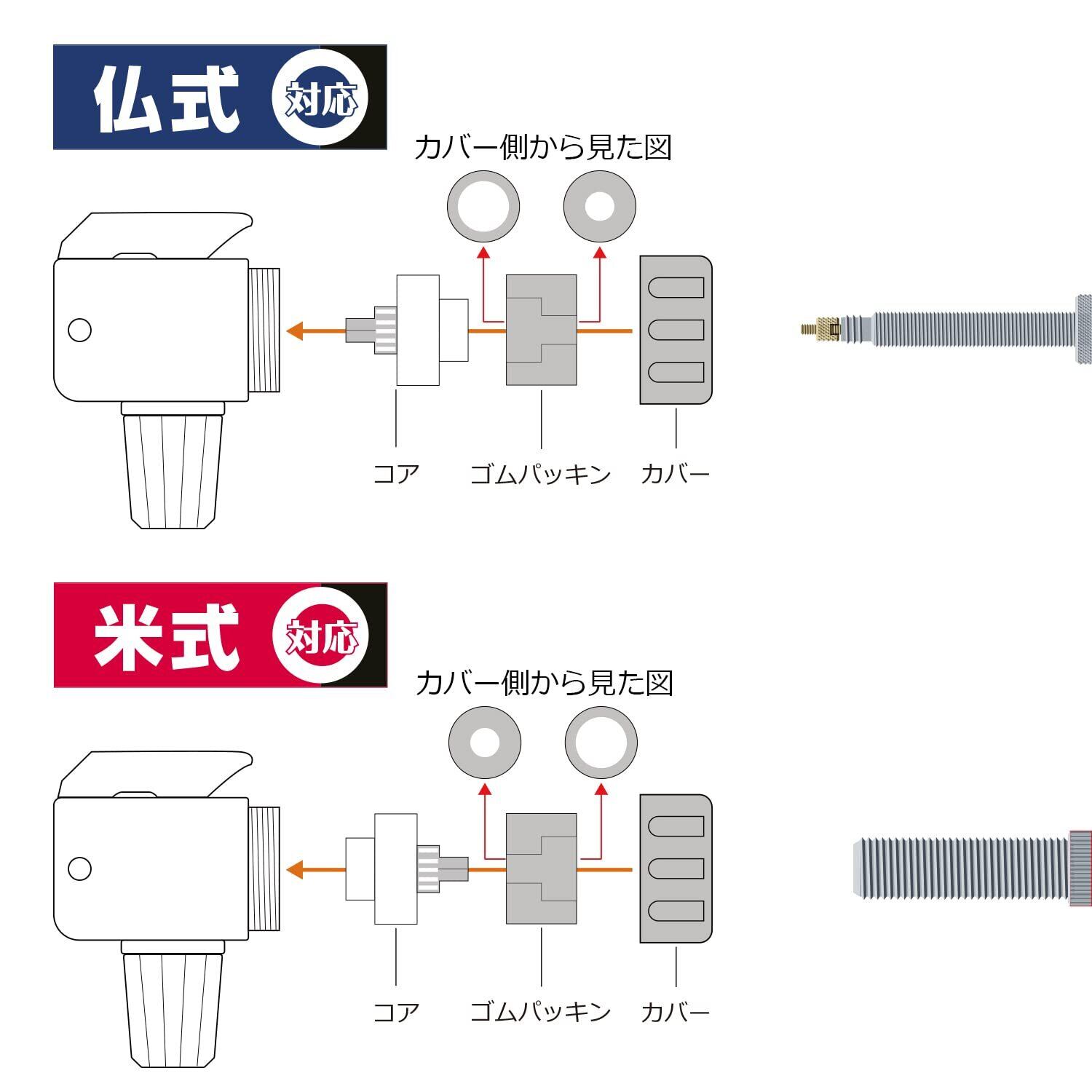 仏式 対応

カバー側から見た図

コア ゴムパッキン カバー

米式 対応

カバー側から見た図

コア ゴムパッキン カバー