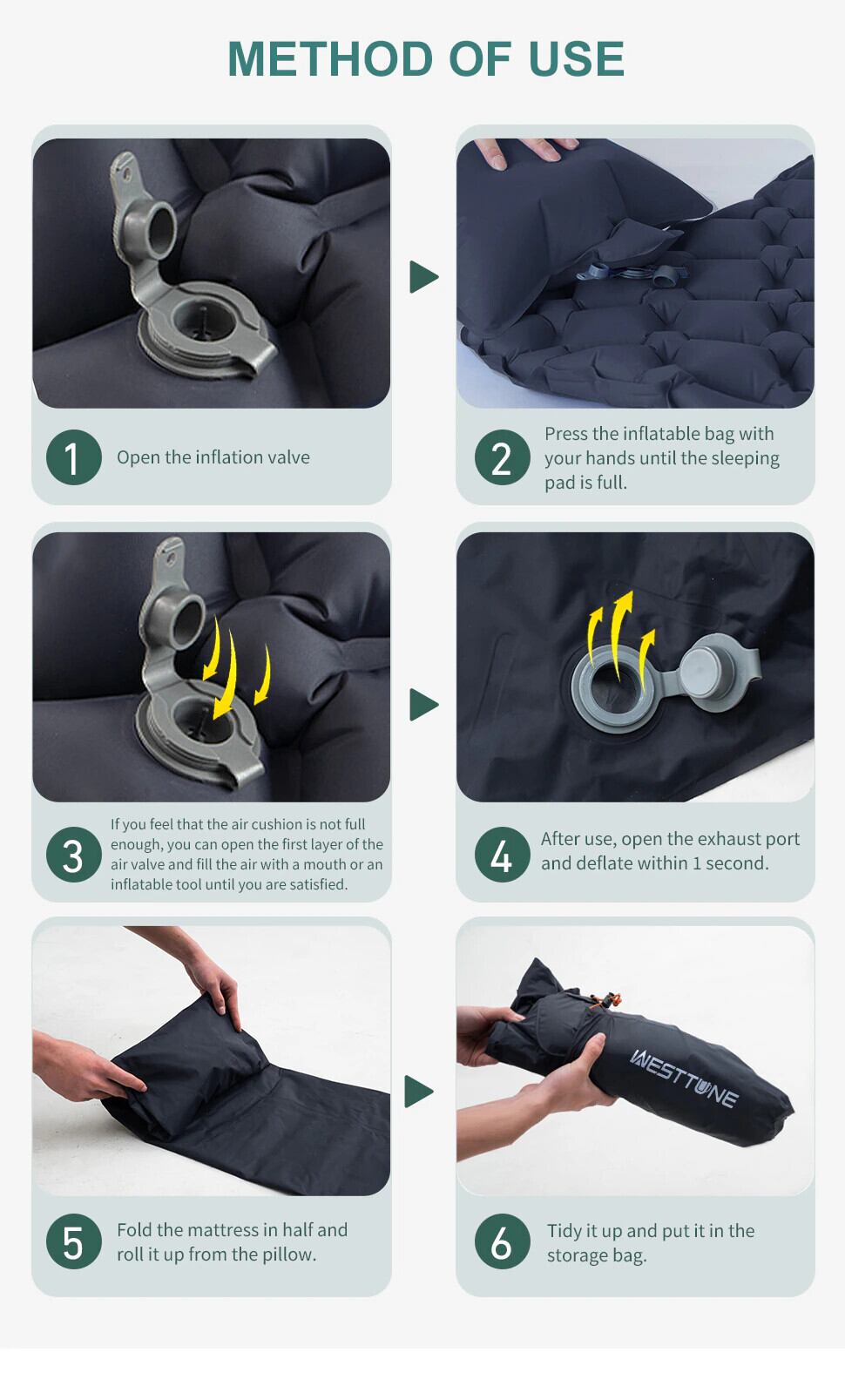 METHOD OF USE

1 Open the inflation valve

2 Press the inflatable bag with your hands until the sleeping pad is full.

3 If you feel that the air cushion is not full enough, you can open the first layer of the air valve and fill the air with a mouth or an inflatable tool until you are satisfied.

4 After use, open the exhaust port and deflate within 1 second.

5 Fold the mattress in half and roll it up from the pillow.

WESTTUNE

6 Tidy it up and put it in the storage bag.