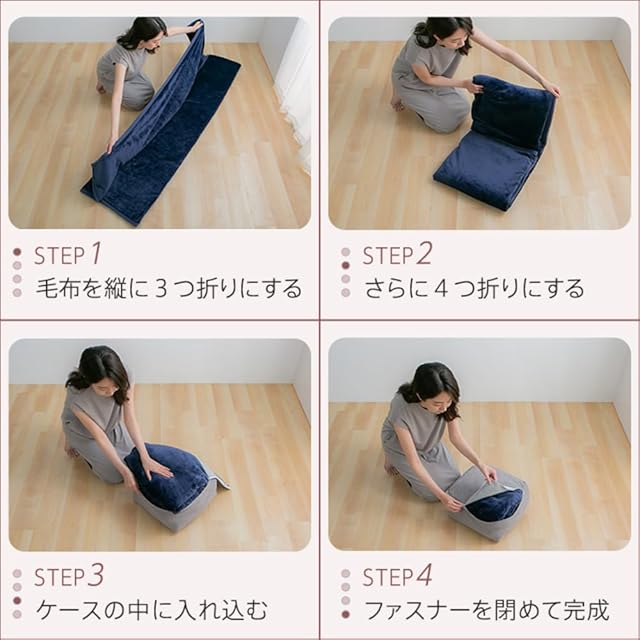 STEP 1
毛布を縦に３つ折りにする

STEP 2
さらに４つ折りにする

STEP 3
ケースの中に入れ込む

STEP 4
ファスナーを閉めて完成