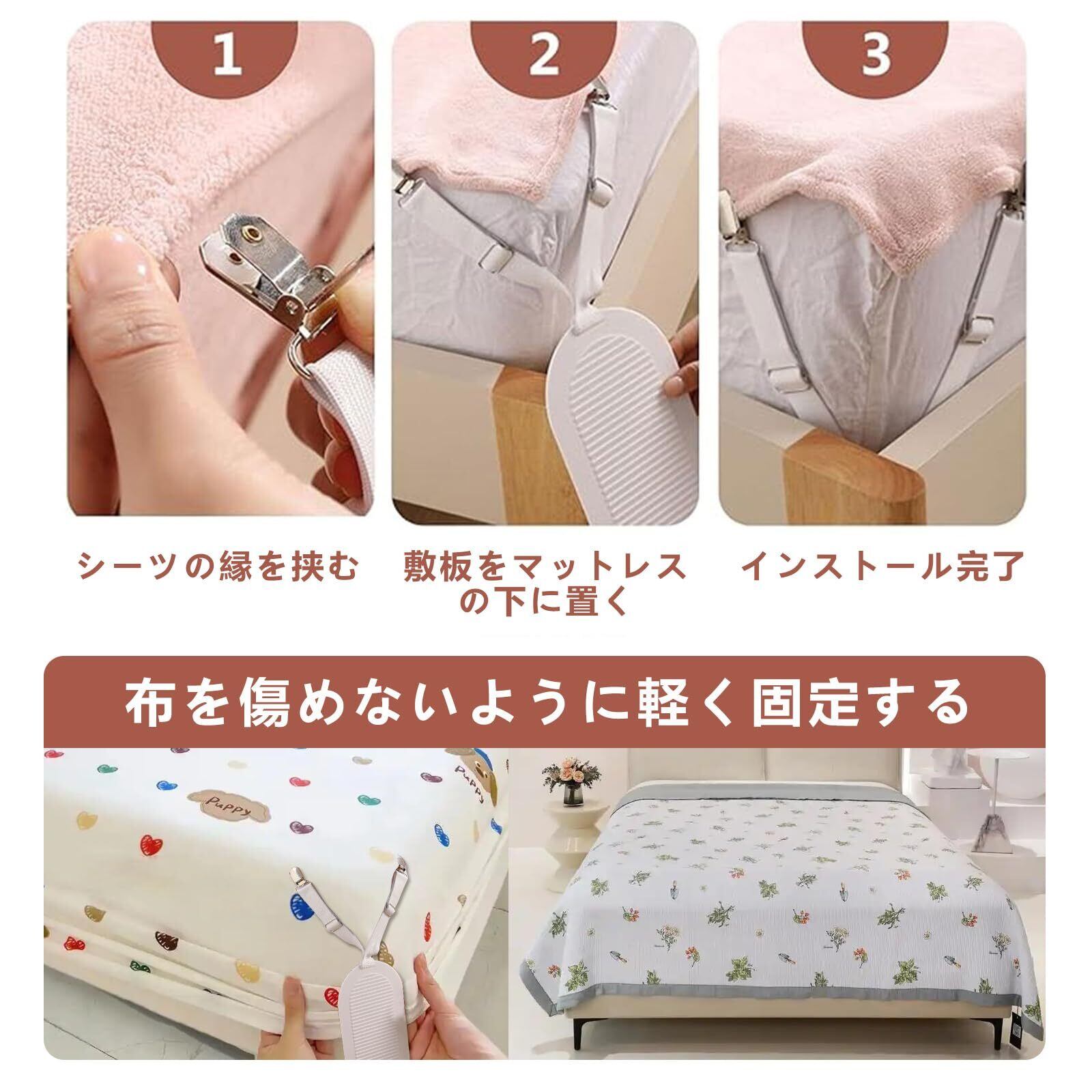 1

2

3

シーツの縁を挟む

敷板をマットレスの下に置く

インストール完了

布を傷めないように軽く固定する

Puppy

Puppy