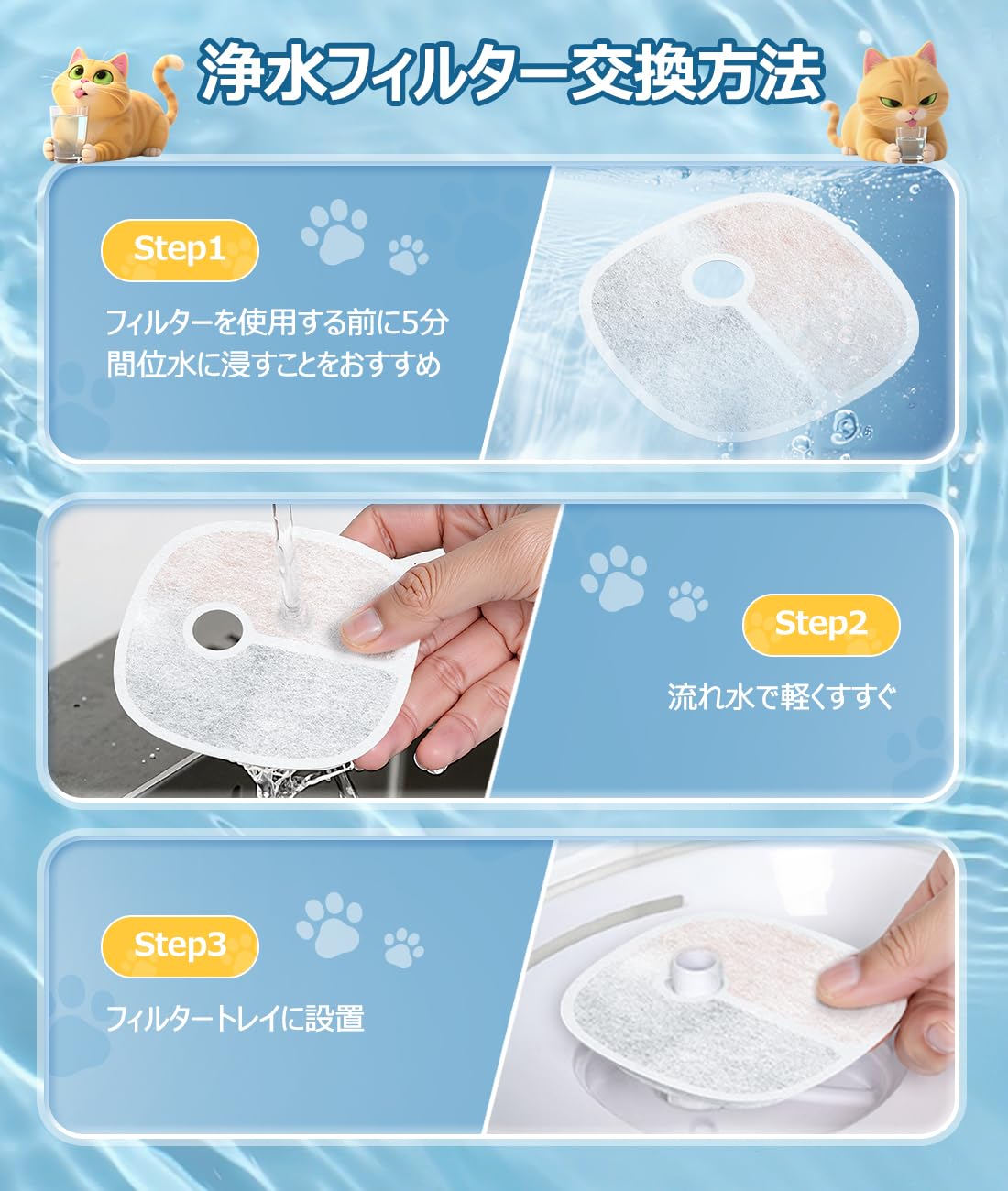 浄水フィルター交換方法

Step1

フィルターを使用する前に5分間位水に浸すことをおすすめ

Step2

流れ水で軽くすすぐ

Step3

フィルタートレイに設置