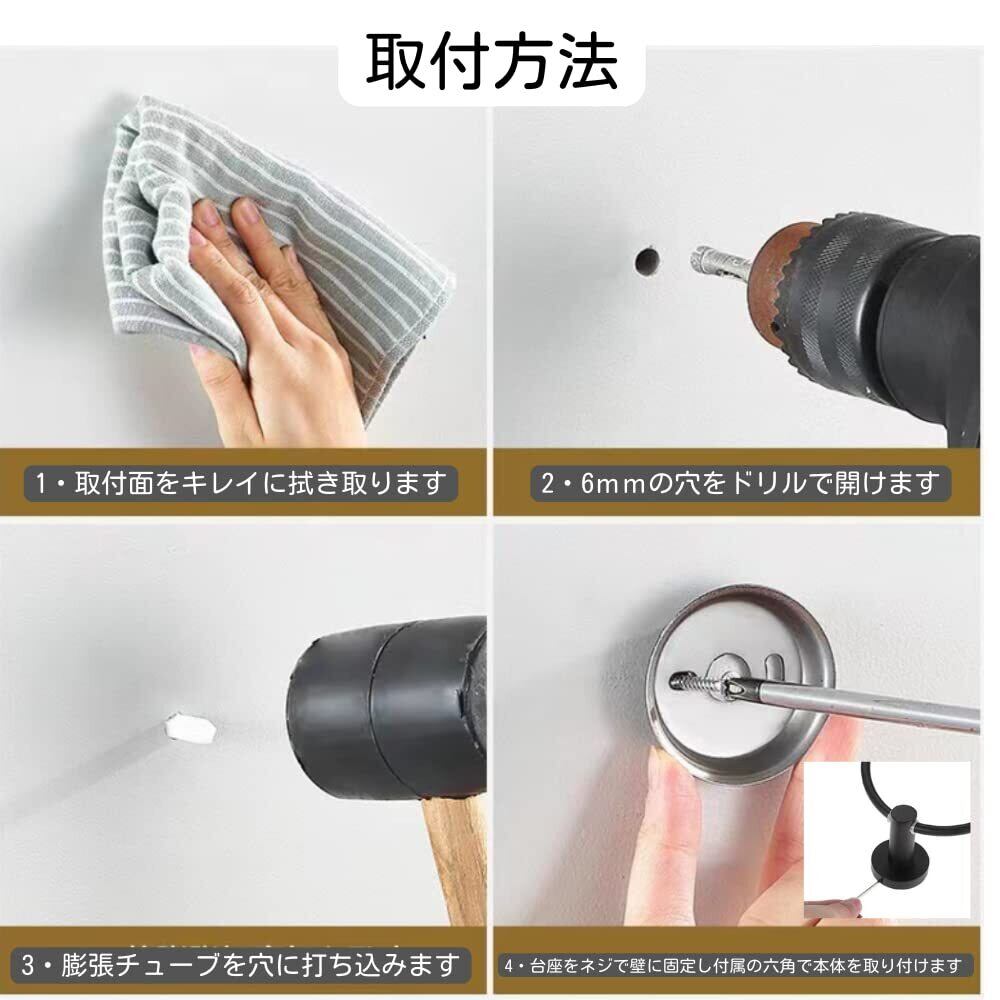 取付方法

1・取付面をキレイに拭き取ります

2・6mmの穴をドリルで開けます

3・膨張チューブを穴に打ち込みます

4・台座をネジで壁に固定し付属の六角で本体を取り付けます