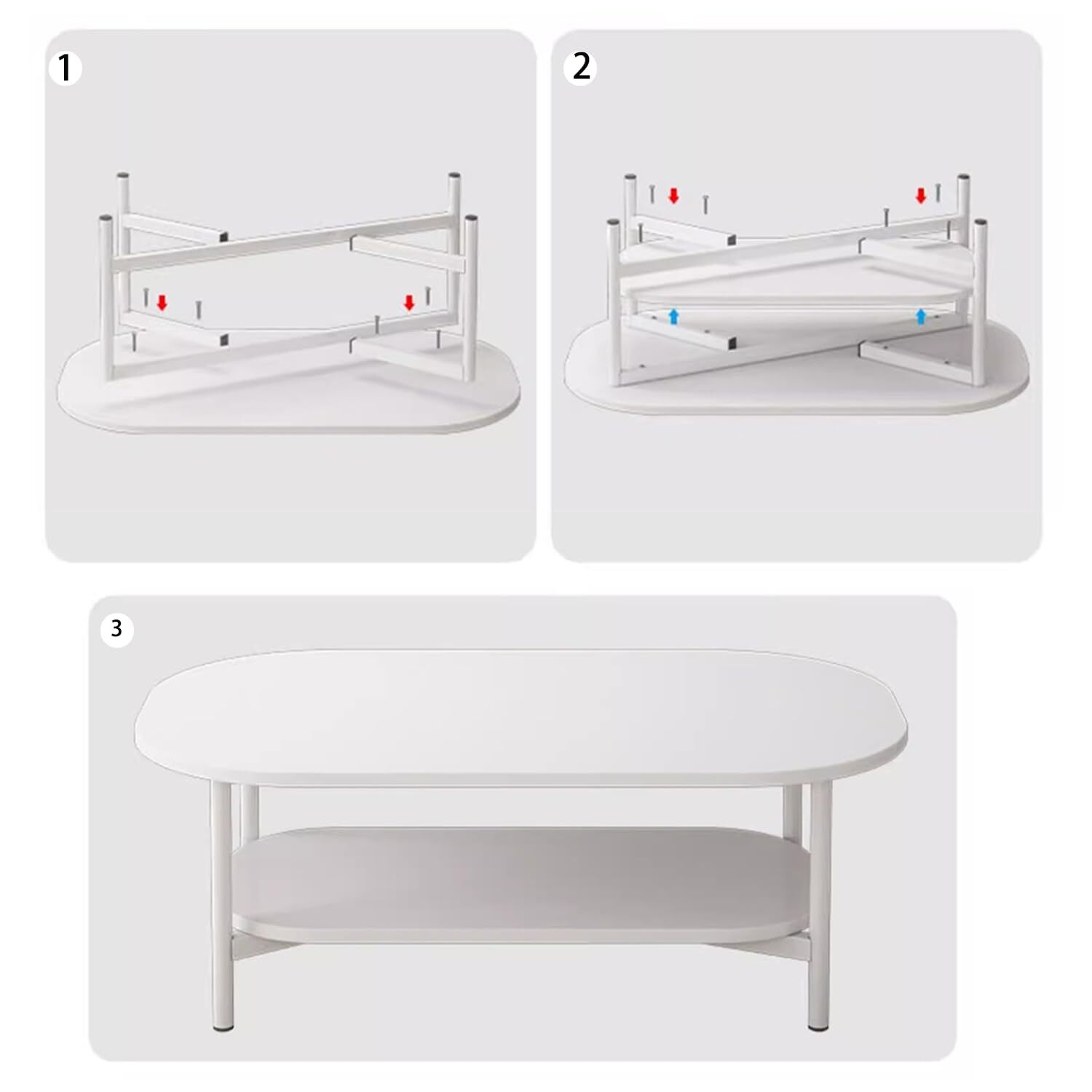 1

2

3