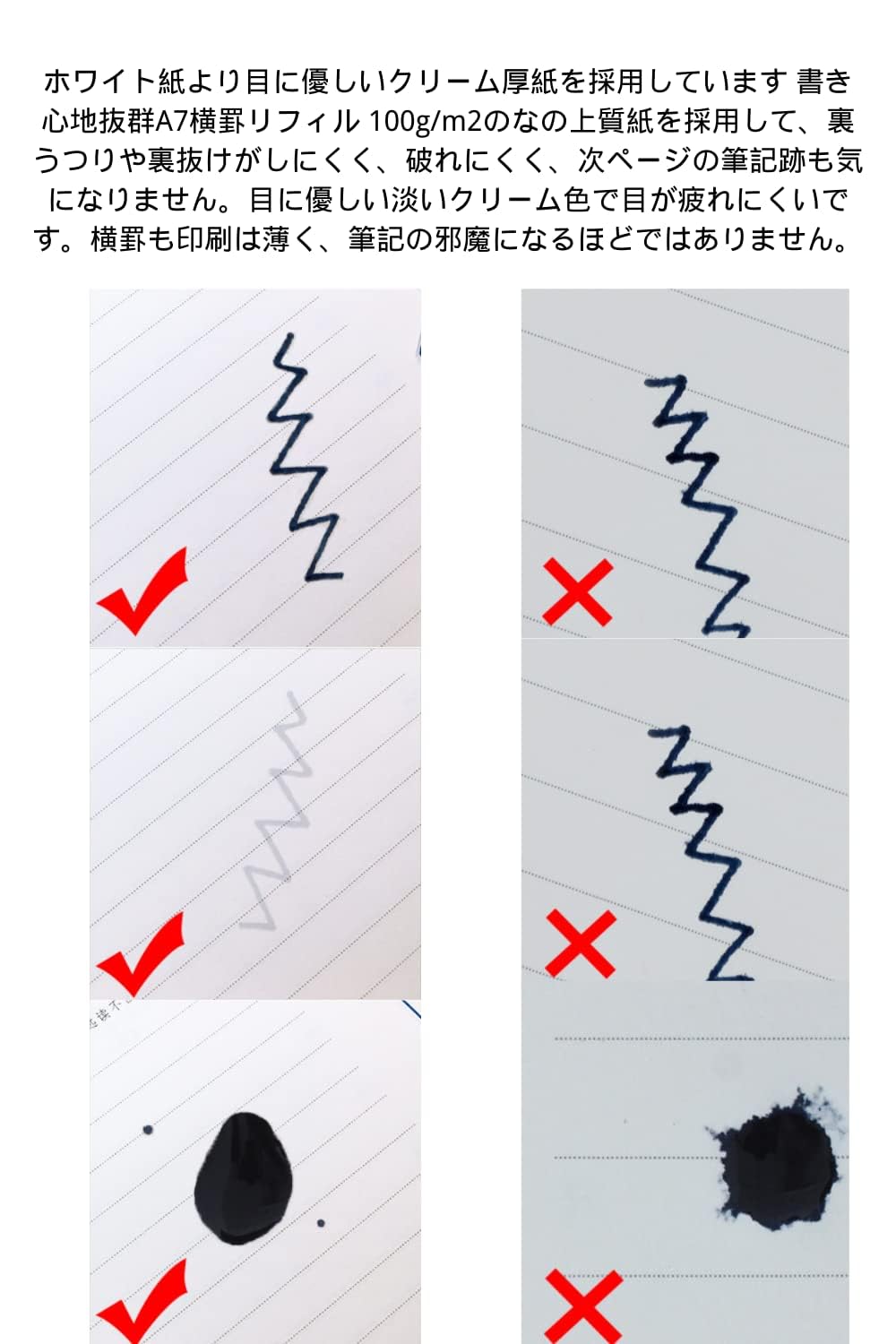 ホワイト紙より目に優しいクリーム厚紙を採用しています 書き心地抜群A7横罫リフィル 100g/m2のなの上質紙を採用して、裏うつりや裏抜けがしにくく、破れにくく、次ページの筆記跡も気になりません。目に優しい淡いクリーム色で目が疲れにくいです。横罫も印刷は薄く、筆記の邪魔になるほどではありません。