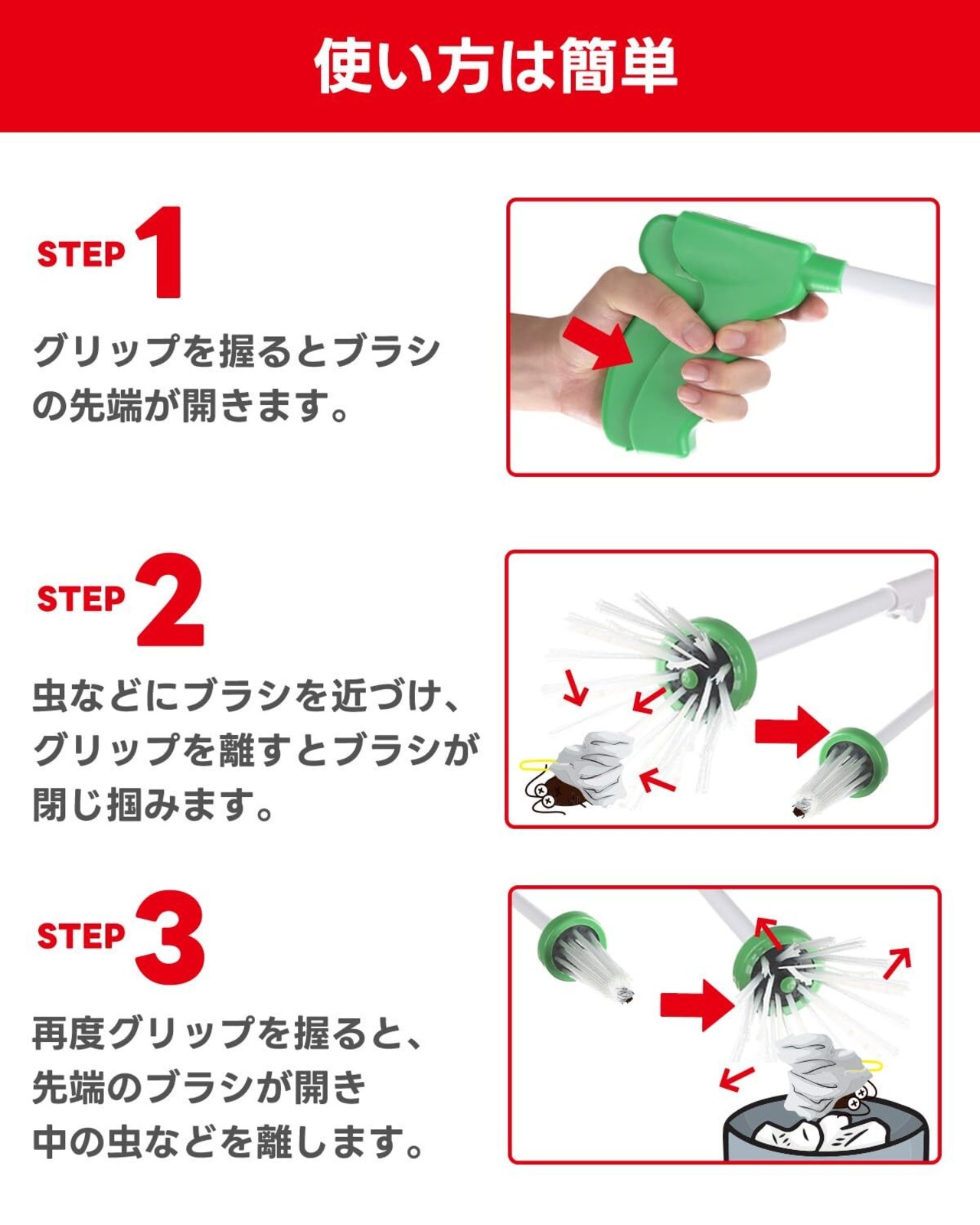 使い方は簡単

STEP 1

グリップを握るとブラシの先端が開きます。

STEP 2

虫などにブラシを近づけ、グリップを離すとブラシが閉じ掴みます。

STEP 3

再度グリップを握ると、先端のブラシが開き中の虫などを離します。