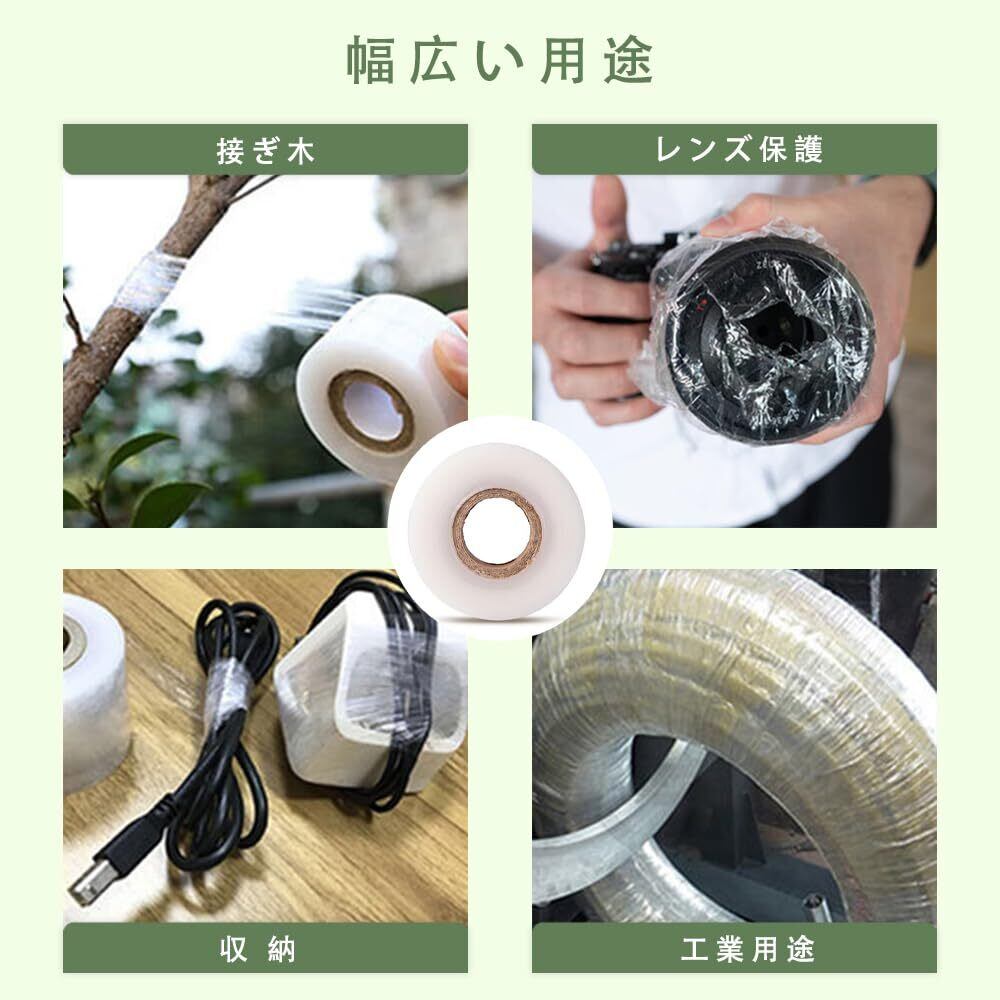 幅広い用途

接ぎ木

レンズ保護

収納

工業用途